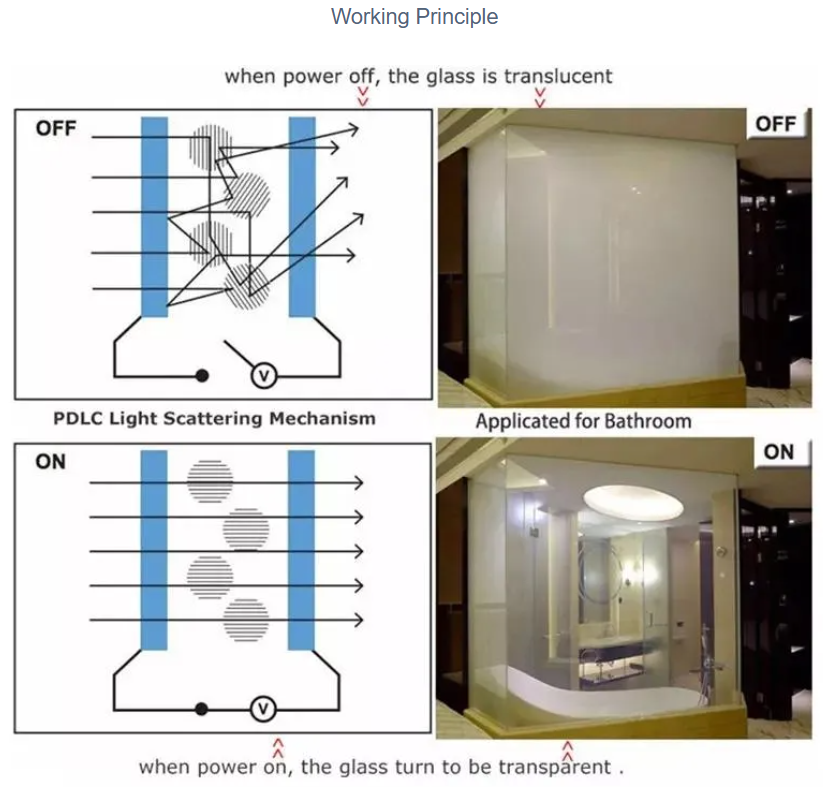 Working Principle

when power off, the glass is translucent

OFF

V

OFF

PDLC Light Scattering Mechanism

Applicated for Bathroom

ON

V

ON

when power on, the glass turn to be transparent .