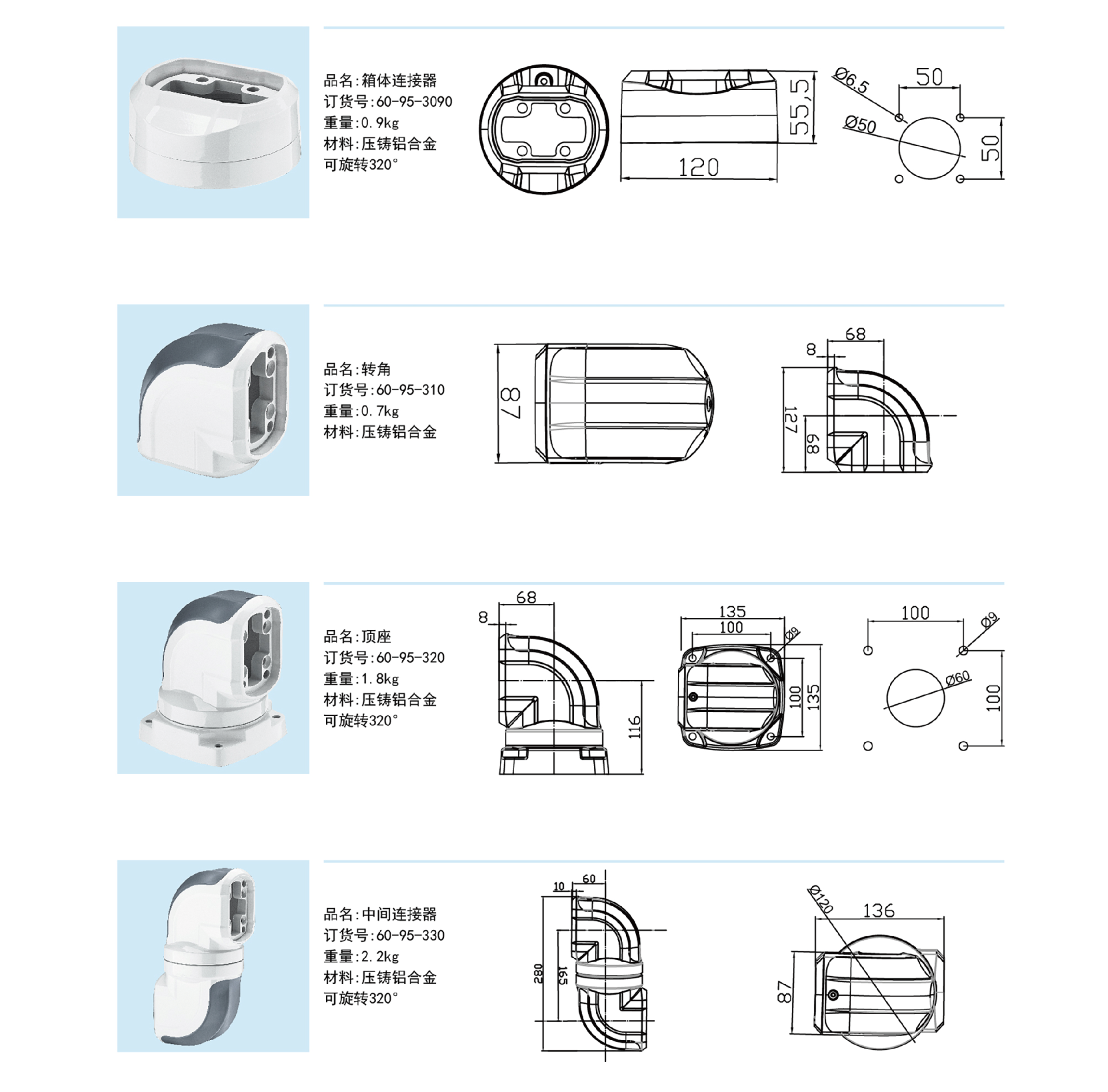 品名:箱体连接器
订货号:60-95-3090
重量:0.9kg
材料:压铸铝合金
可旋转320°

55,5
120
Ø6.5
50
Ø50
50

品名:转角
订货号:60-95-310
重量:0.7kg
材料:压铸铝合金

87
68
8
127
68

品名:顶座
订货号:60-95-320
重量:1.8kg
材料:压铸铝合金
可旋转320°

68
8
116
135
100
Ø9
100
135
100
Ø9
Ø60
100

品名:中间连接器
订货号:60-95-330
重量:2.2kg
材料:压铸铝合金
可旋转320°

10
60
280
165
Ø120
136
87