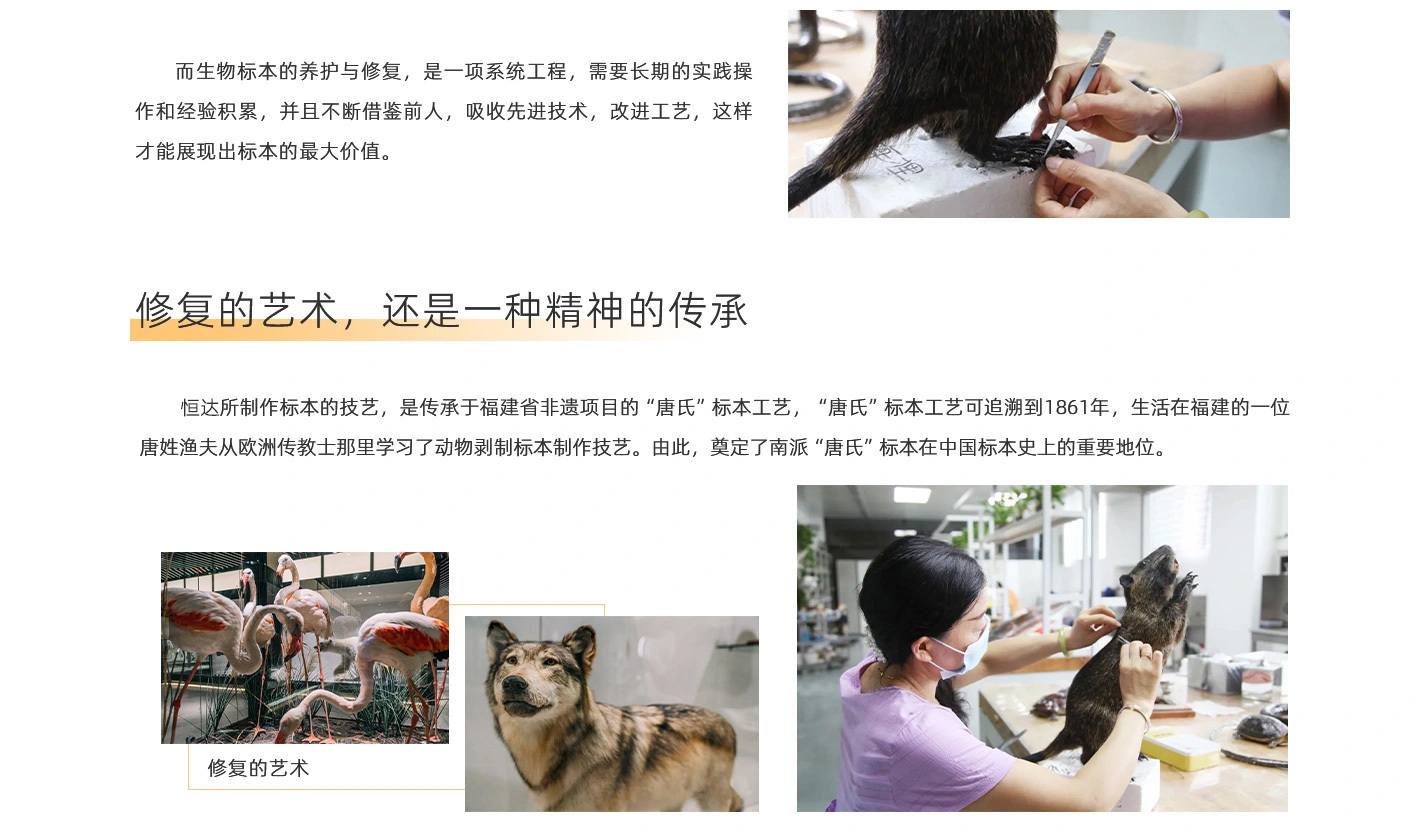 而生物标本的养护与修复，是一项系统工程，需要长期的实践操作和经验积累，并且不断借鉴前人，吸收先进技术，改进工艺，这样才能展现出标本的最大价值。

修复的艺术，还是一种精神的传承

恒达所制作标本的技艺，是传承于福建省非遗项目的“唐氏”标本工艺，“唐氏”标本工艺可追溯到1861年，生活在福建的一位唐姓渔夫从欧洲传教士那里学习了动物剥制标本制作技艺。由此，奠定了南派“唐氏”标本在中国标本史上的重要地位。

修复的艺术