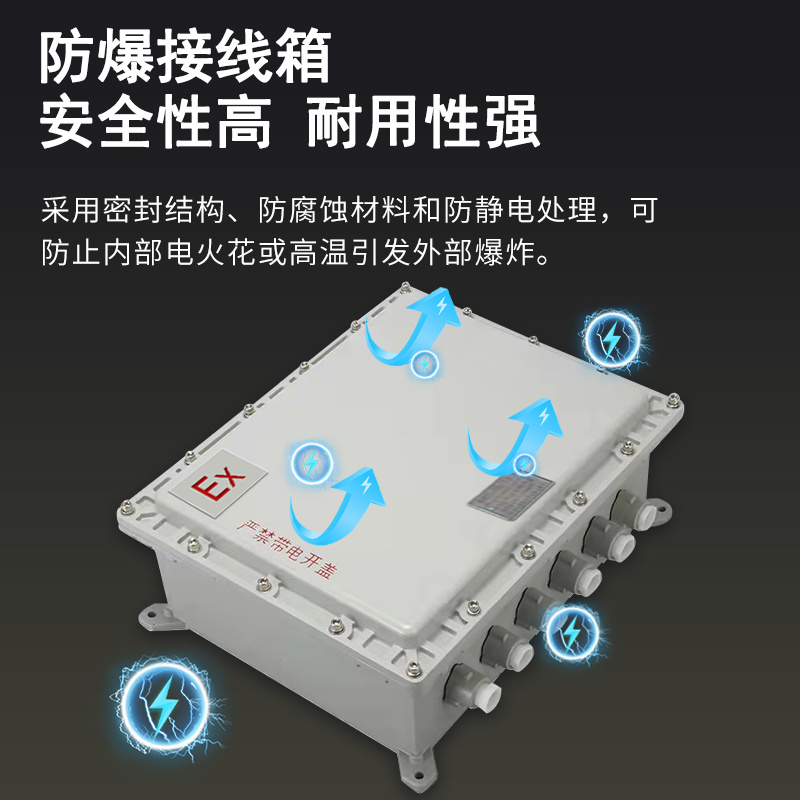 防爆接线箱
安全性高 耐用性强

采用密封结构、防腐蚀材料和防静电处理，可防止内部电火花或高温引发外部爆炸。

EX

严禁带电开盖