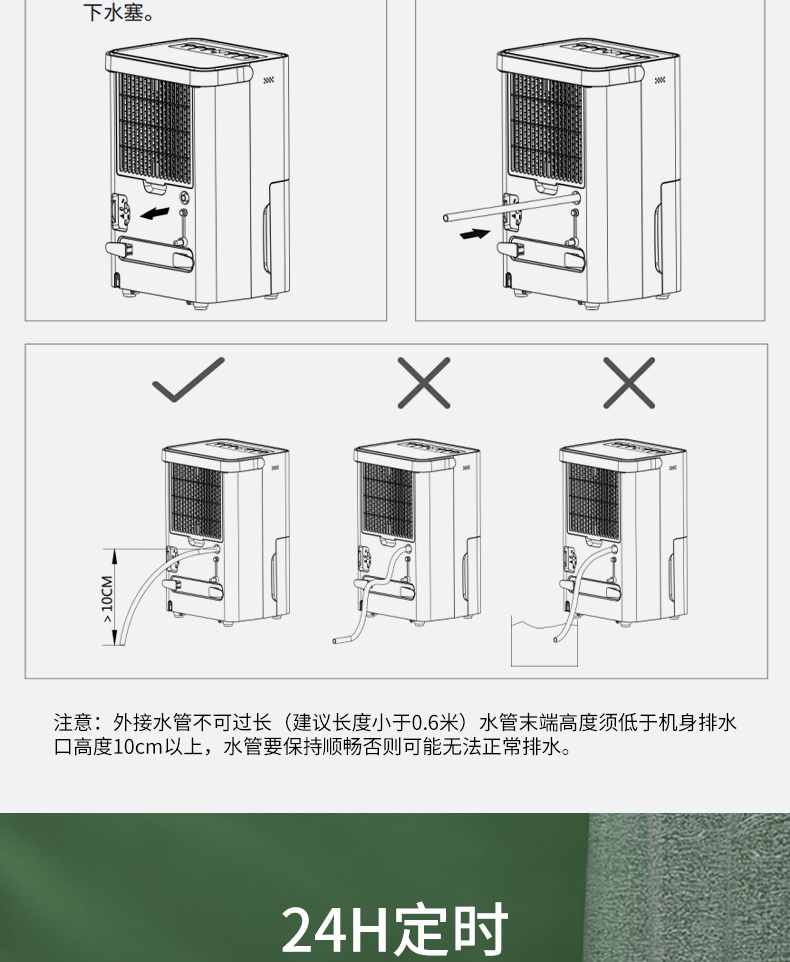 下水塞。

>10CM

注意：外接水管不可过长（建议长度小于0.6米）水管末端高度须低于机身排水口高度10cm以上，水管要保持顺畅否则可能无法正常排水。

24H定时