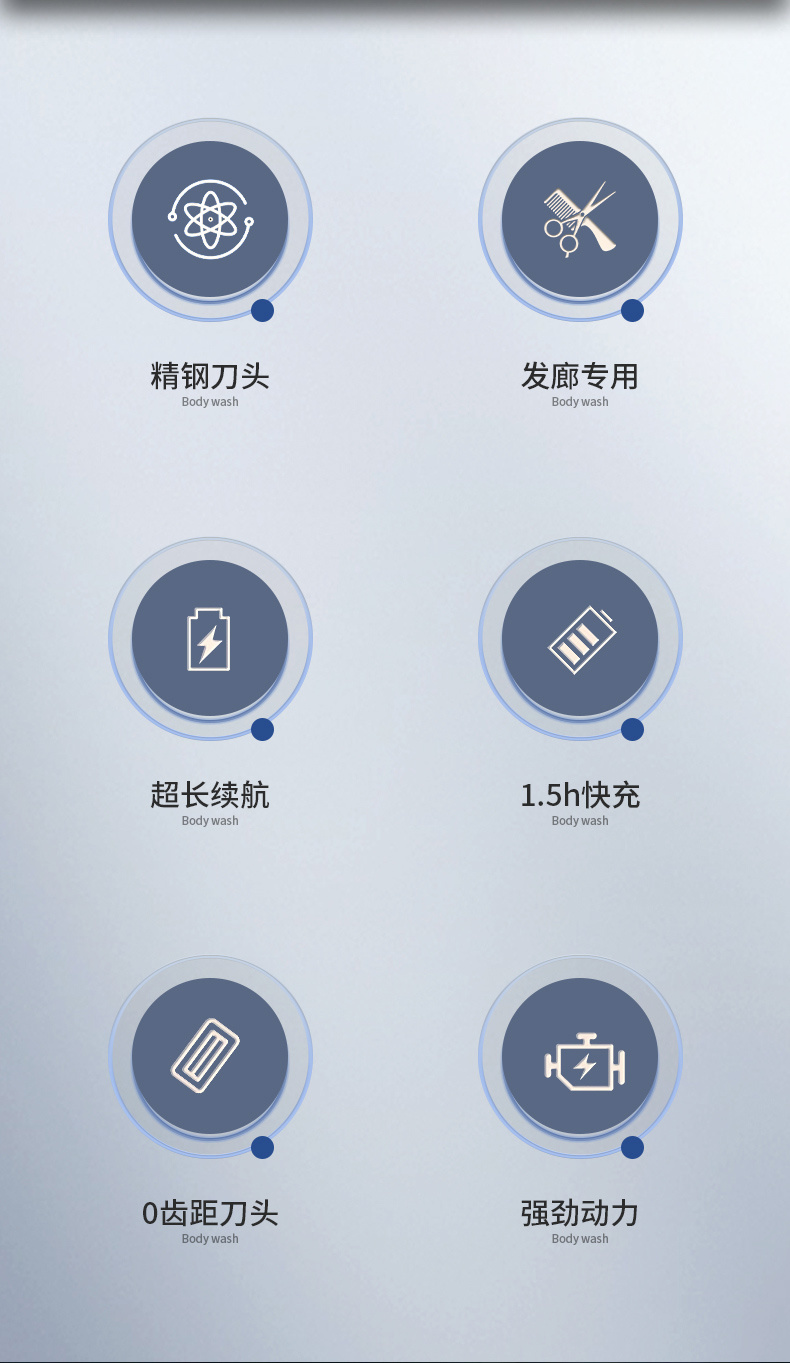 精钢刀头
Body wash

发廊专用
Body wash

超长续航
Body wash

1.5h快充
Body wash

0齿距刀头
Body wash

强劲动力
Body wash