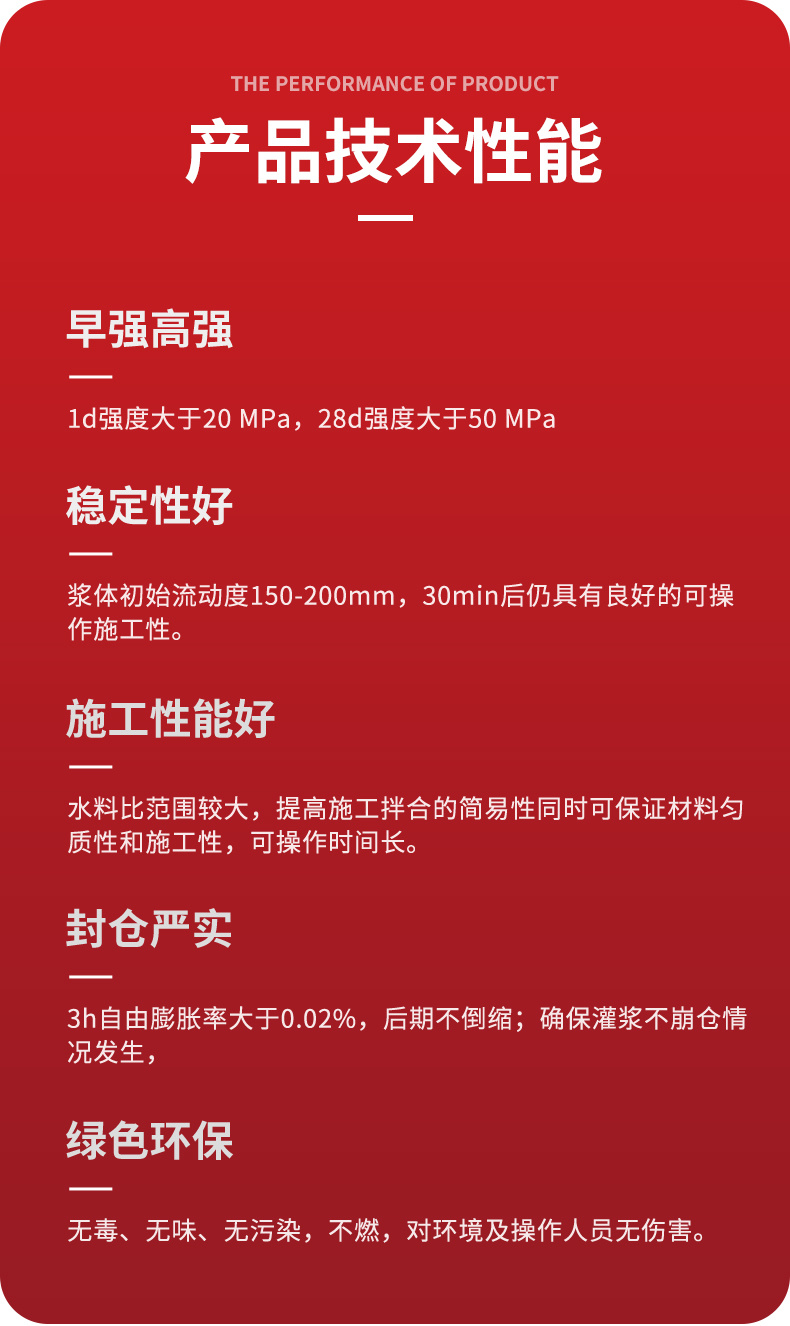 THE PERFORMANCE OF PRODUCT

产品技术性能

早强高强

1d强度大于20 MPa，28d强度大于50 MPa

稳定性好

浆体初始流动度150-200mm，30min后仍具有良好的可操作施工性。

施工性能好

水料比范围较大，提高施工拌合的简易性同时可保证材料匀质性和施工性，可操作时间长。

封仓严实

3h自由膨胀率大于0.02%，后期不倒缩；确保灌浆不崩仓情况发生，

绿色环保

无毒、无味、无污染，不燃，对环境及操作人员无伤害。