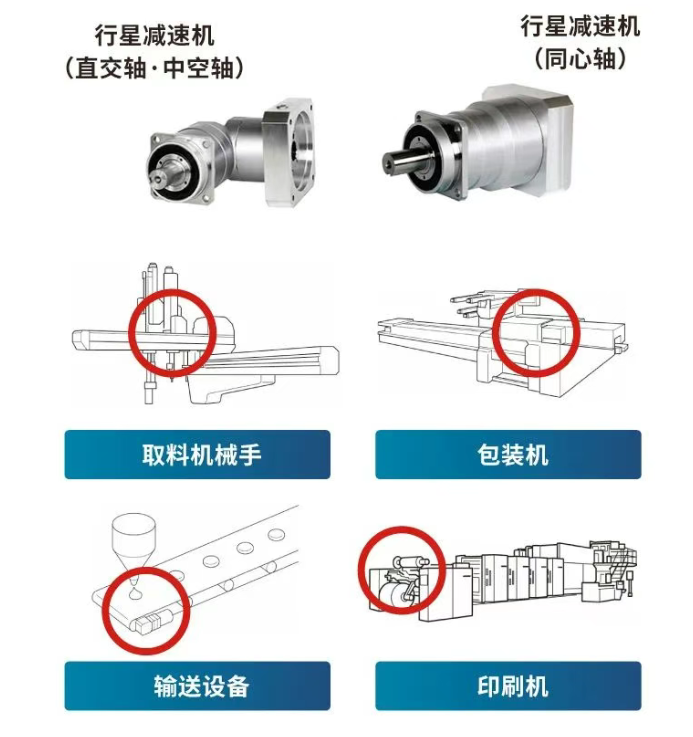 行星减速机
(直交轴·中空轴)

行星减速机
(同心轴)

取料机械手

包装机

输送设备

印刷机