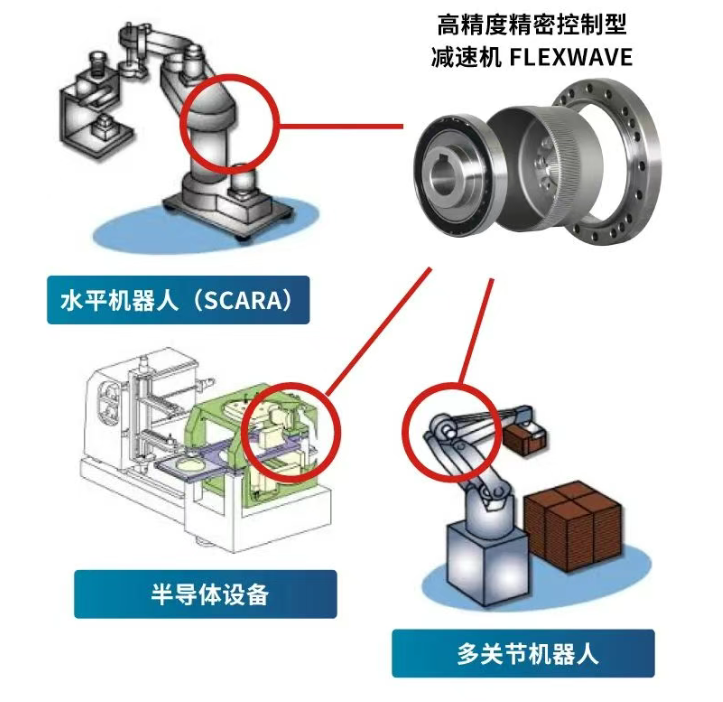 高精度精密控制型
减速机 FLEXWAVE

水平机器人（SCARA）

半导体设备

多关节机器人