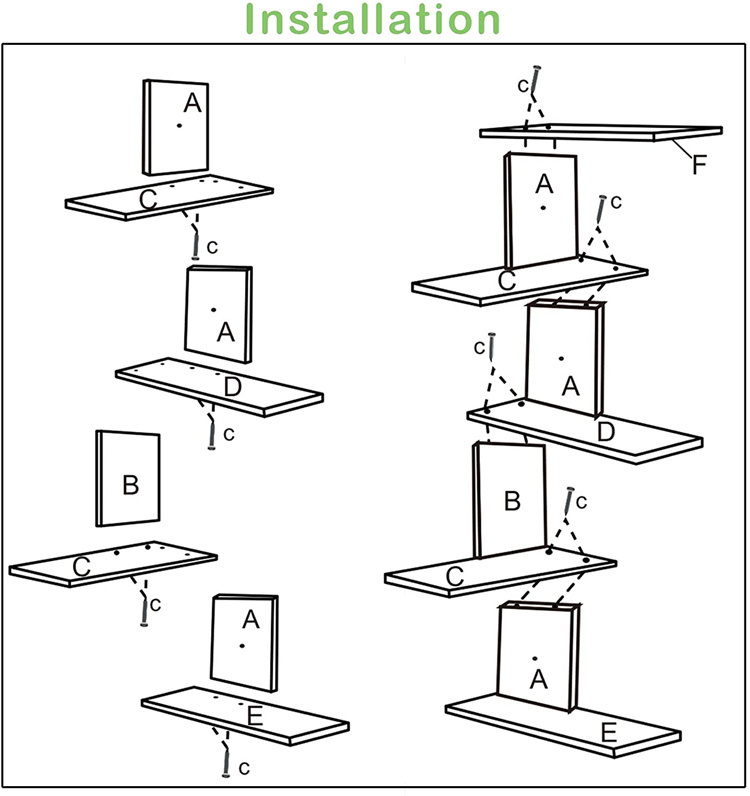 Installation

A
C
c
A
D
c
B
C
c
A
E
c

c
F
A
c
C
c
A
D
B
c
C
A
E