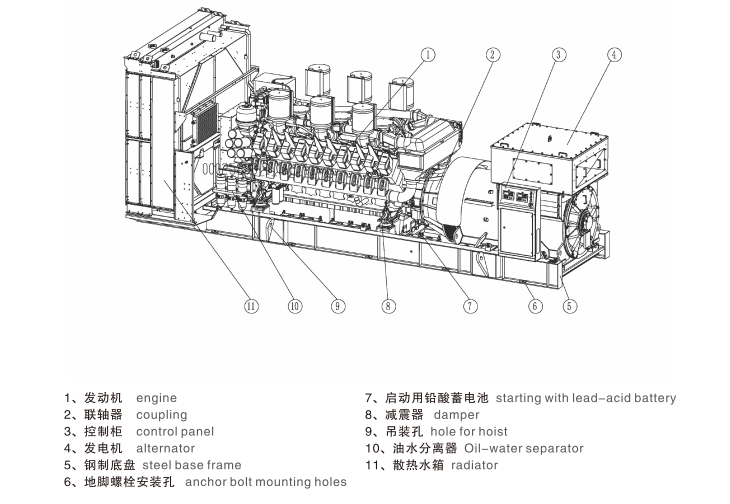 1
2
3
4
11
10
9
8
7
6
5

1、发动机 engine
2、联轴器 coupling
3、控制柜 control panel
4、发电机 alternator
5、钢制底盘 steel base frame
6、地脚螺栓安装孔 anchor bolt mounting holes

7、启动用铅酸蓄电池 starting with lead-acid battery
8、减震器 damper
9、吊装孔 hole for hoist
10、油水分离器 Oil-water separator
11、散热水箱 radiator