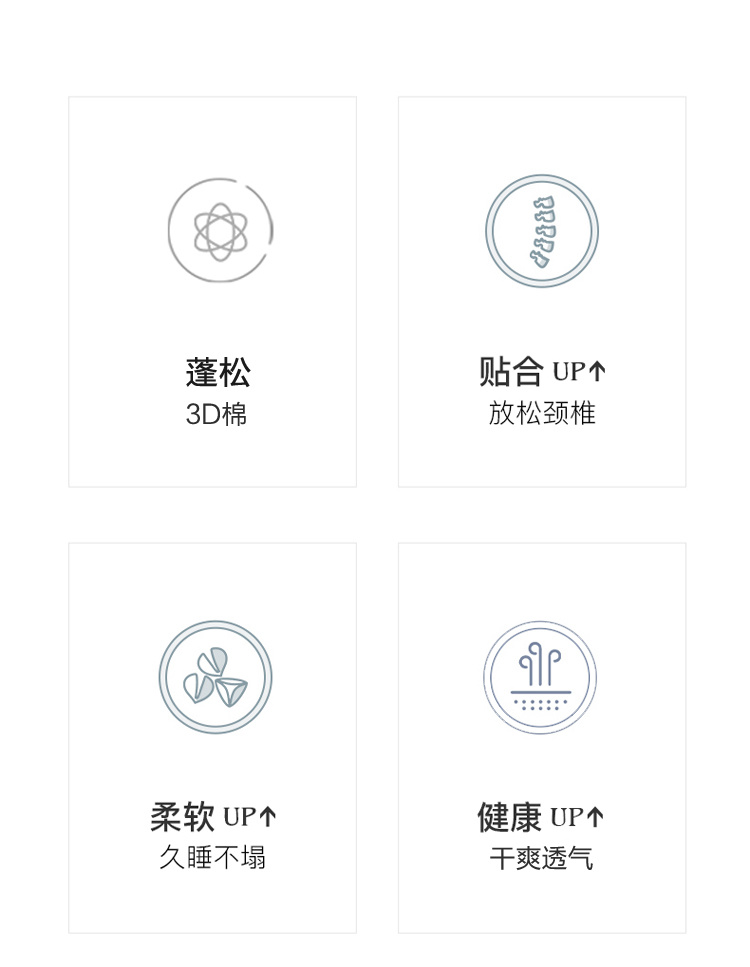 蓬松
3D棉

贴合 UP↑
放松颈椎

柔软 UP↑
久睡不塌

健康 UP↑
干爽透气