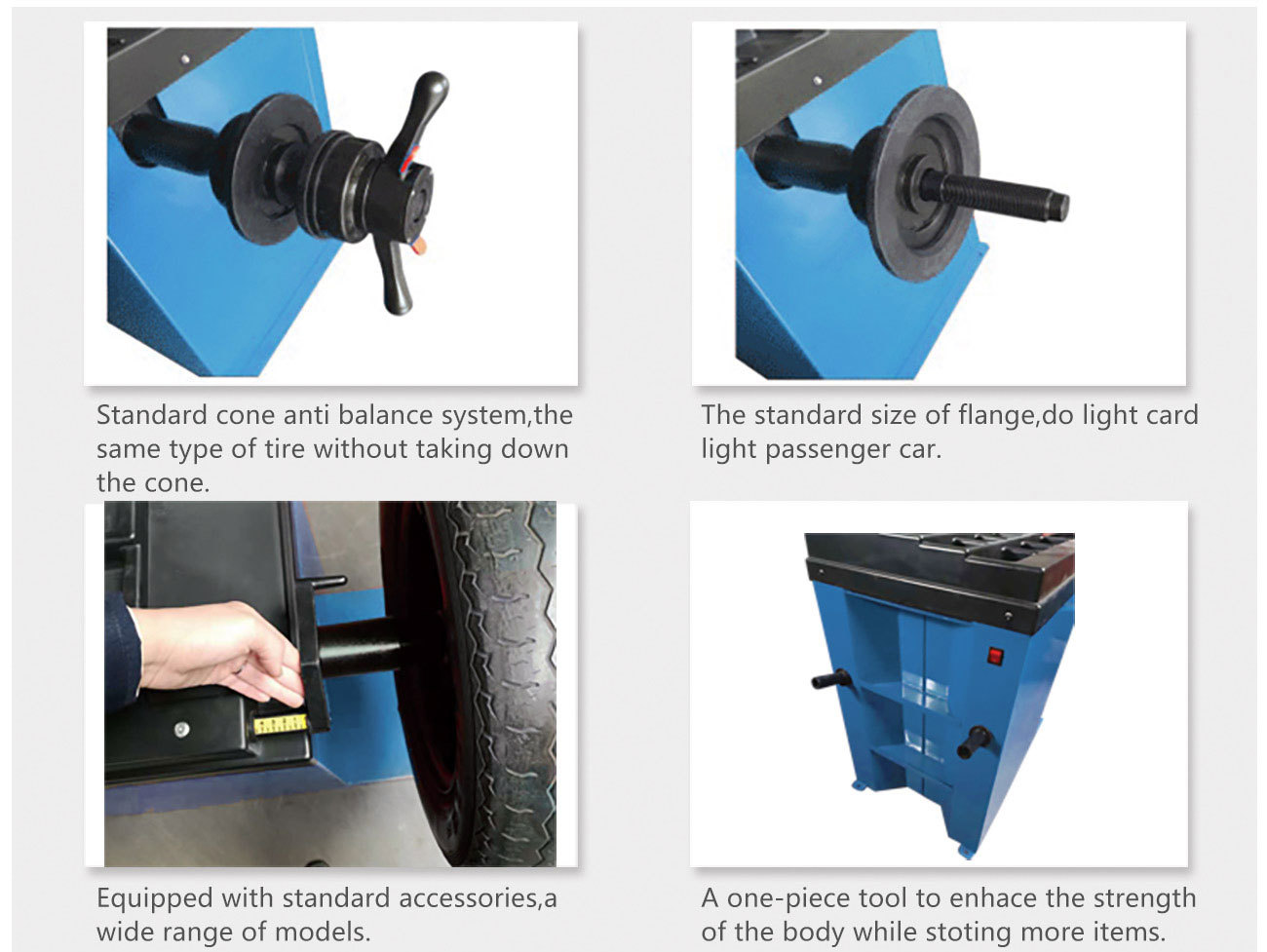 Standard cone anti balance system,the same type of tire without taking down the cone.

The standard size of flange,do light card light passenger car.

Equipped with standard accessories,a wide range of models.

A one-piece tool to enhace the strength of the body while stoting more items.