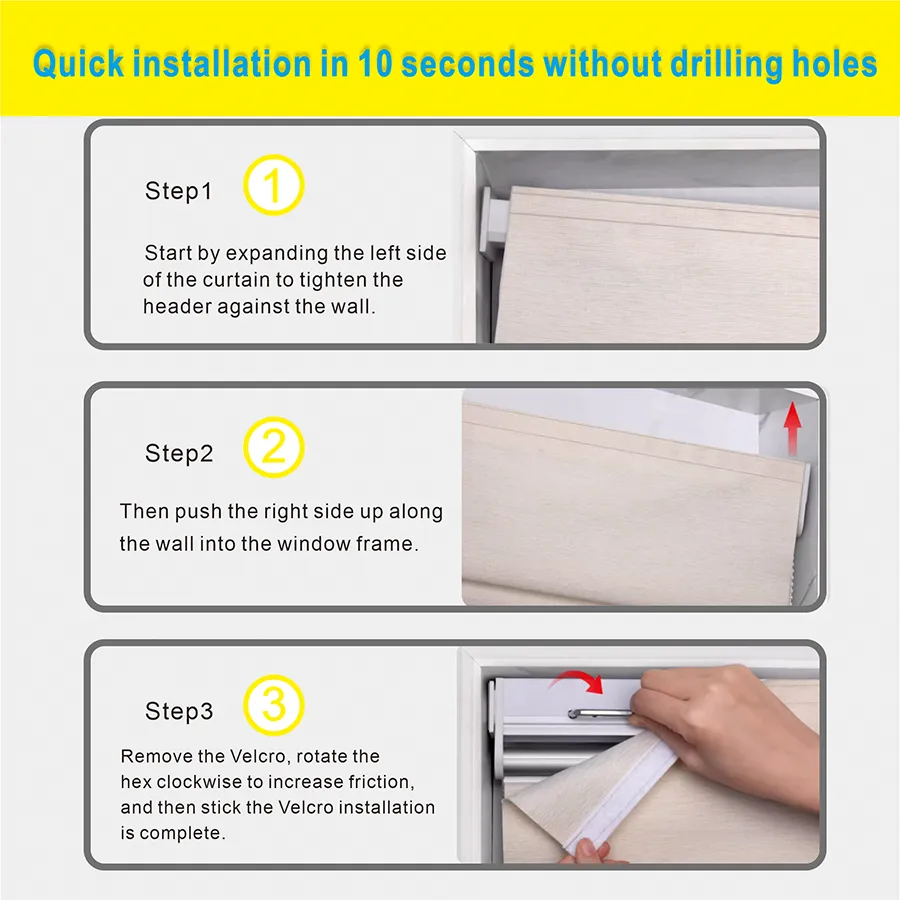 Quick installation in 10 seconds without drilling holes

Step1 1

Start by expanding the left side of the curtain to tighten the header against the wall.

Step2 2

Then push the right side up along the wall into the window frame.

Step3 3

Remove the Velcro, rotate the hex clockwise to increase friction, and then stick the Velcro installation is complete.