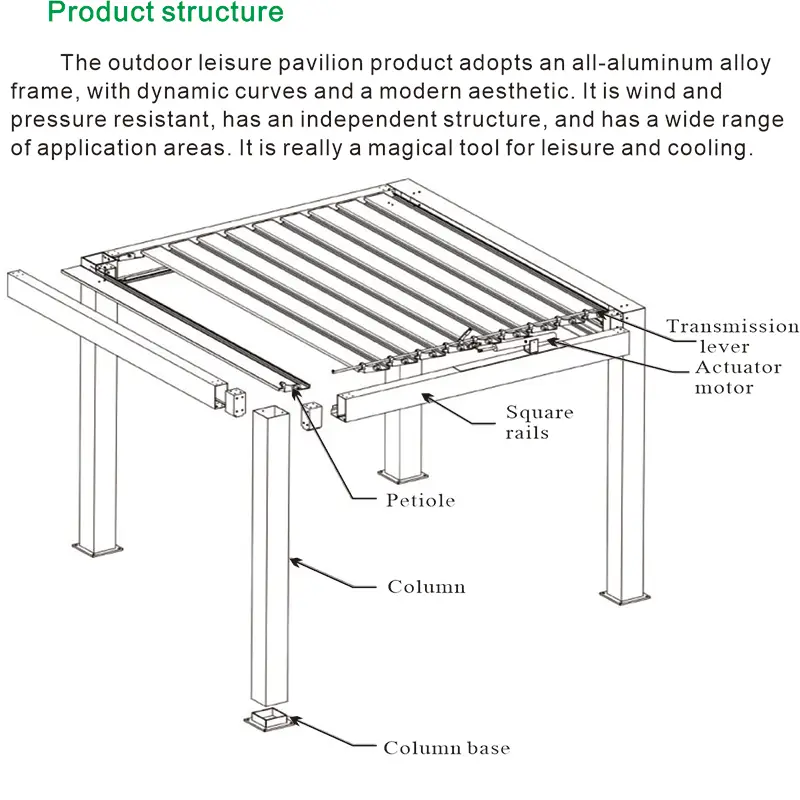 Product structure

The outdoor leisure pavilion product adopts an all-aluminum alloy frame, with dynamic curves and a modern aesthetic. It is wind and pressure resistant, has an independent structure, and has a wide range of application areas. It is really a magical tool for leisure and cooling.

Transmission lever
Actuator motor
Square rails
Petiole
Column
Column base