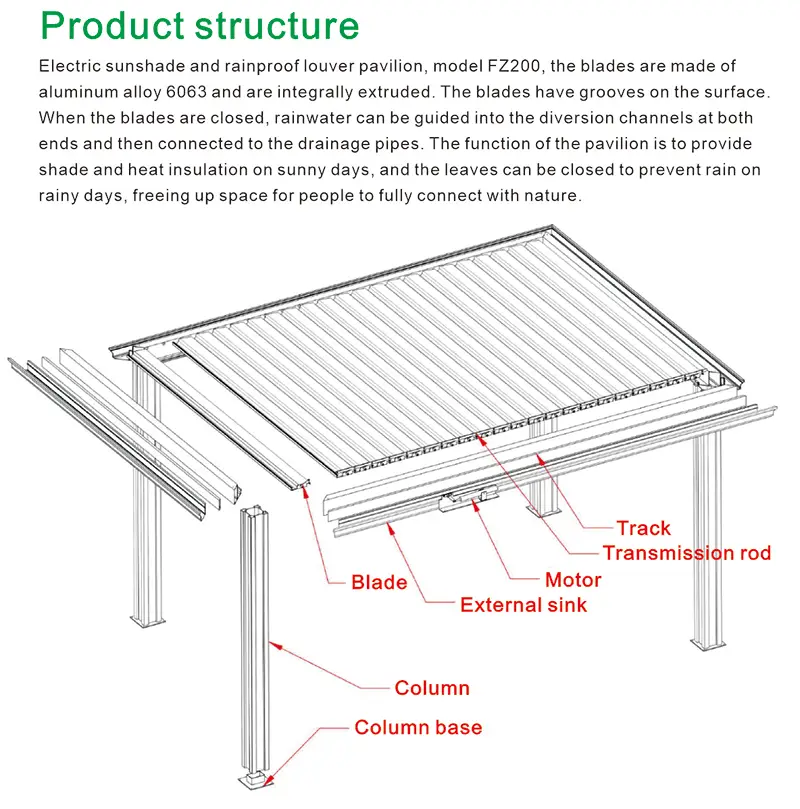 Product structure

Electric sunshade and rainproof louver pavilion, model FZ200, the blades are made of aluminum alloy 6063 and are integrally extruded. The blades have grooves on the surface. When the blades are closed, rainwater can be guided into the diversion channels at both ends and then connected to the drainage pipes. The function of the pavilion is to provide shade and heat insulation on sunny days, and the leaves can be closed to prevent rain on rainy days, freeing up space for people to fully connect with nature.

Track
Transmission rod
Motor
Blade
External sink
Column
Column base