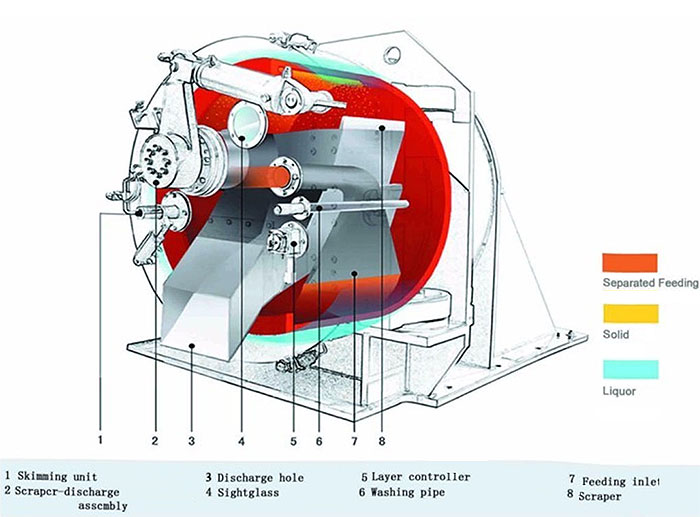 Separated Feeding

Solid

Liquor

1 2 3 4 5 6 7 8

1 Skimming unit
2 Scraper-discharge assembly

3 Discharge hole
4 Sightglass

5 Layer controller
6 Washing pipe

7 Feeding inlet
8 Scraper