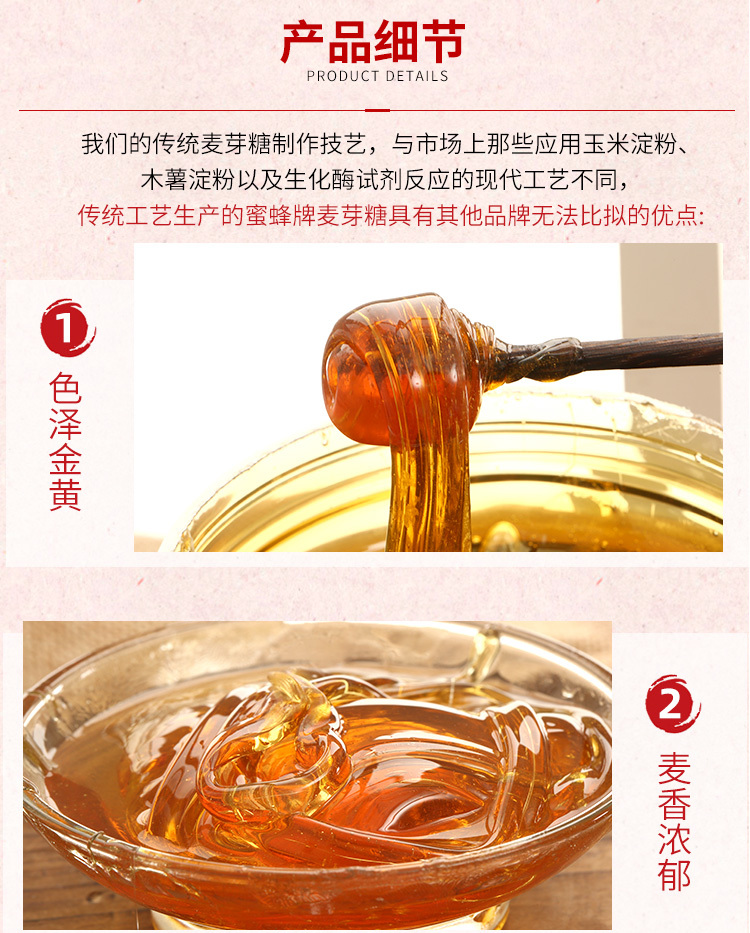 产品细节
PRODUCT DETAILS

我们的传统麦芽糖制作技艺，与市场上那些应用玉米淀粉、木薯淀粉以及生化酶试剂反应的现代工艺不同，
传统工艺生产的蜜蜂牌麦芽糖具有其他品牌无法比拟的优点:

1
色泽金黄

2
麦香浓郁