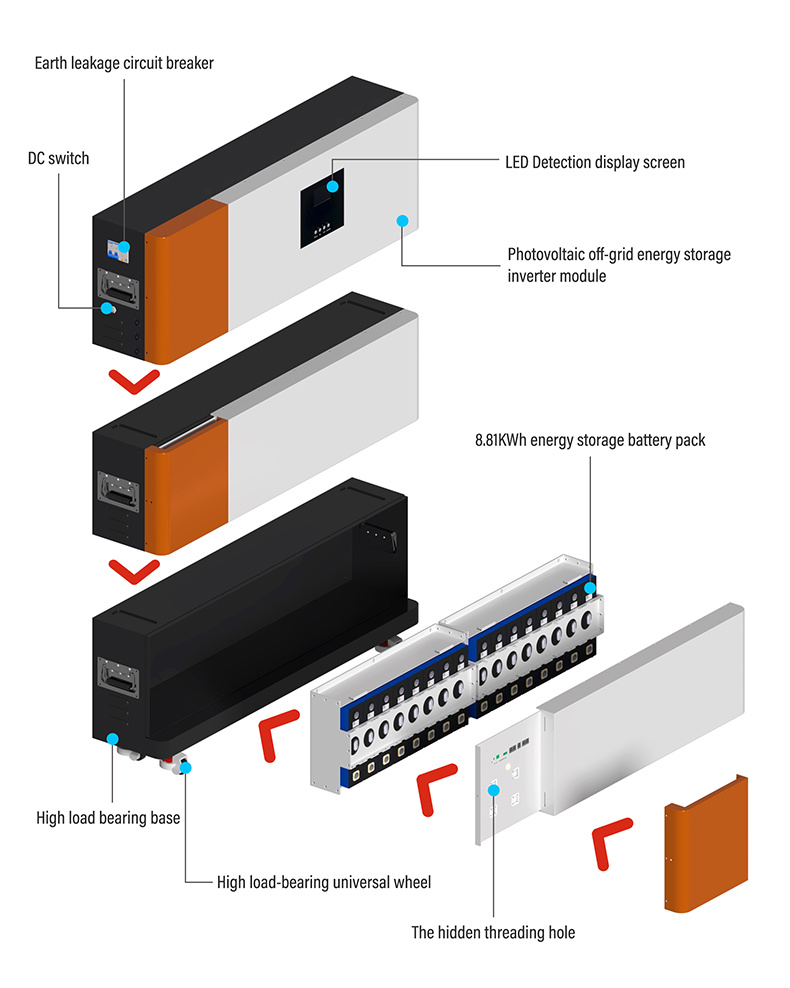 Earth leakage circuit breaker

DC switch

LED Detection display screen

Photovoltaic off-grid energy storage inverter module

8.81KWh energy storage battery pack

High load bearing base

High load-bearing universal wheel

The hidden threading hole