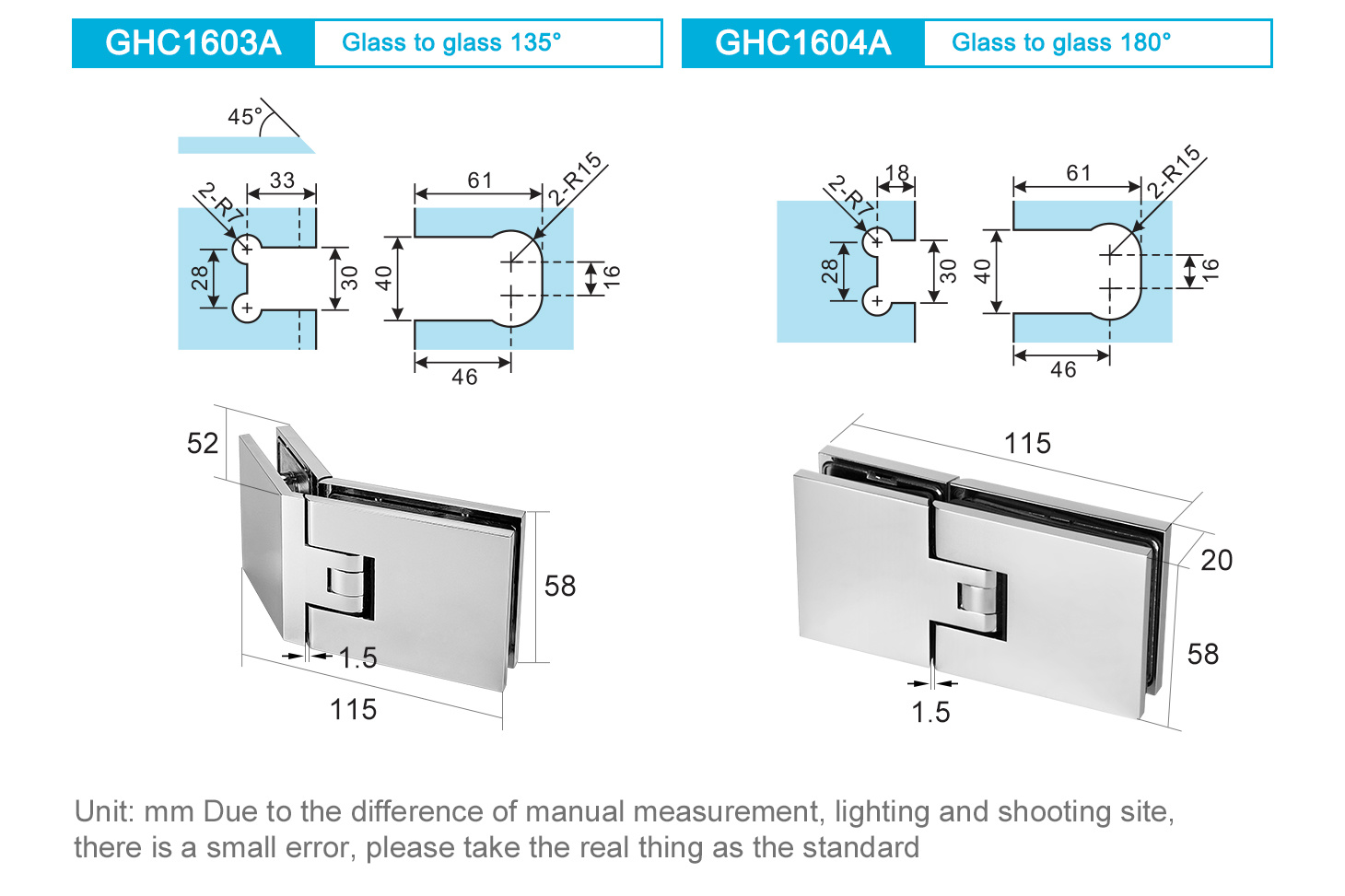 GHC1603A Glass to glass 135°

45°

2-R7 33 28 30

61 2-R15 40 16 46

52 58 1.5 115

GHC1604A Glass to glass 180°

2-R7 18 28 30

61 2-R15 40 16 46

115 20 58 1.5

Unit: mm Due to the difference of manual measurement, lighting and shooting site, there is a small error, please take the real thing as the standard