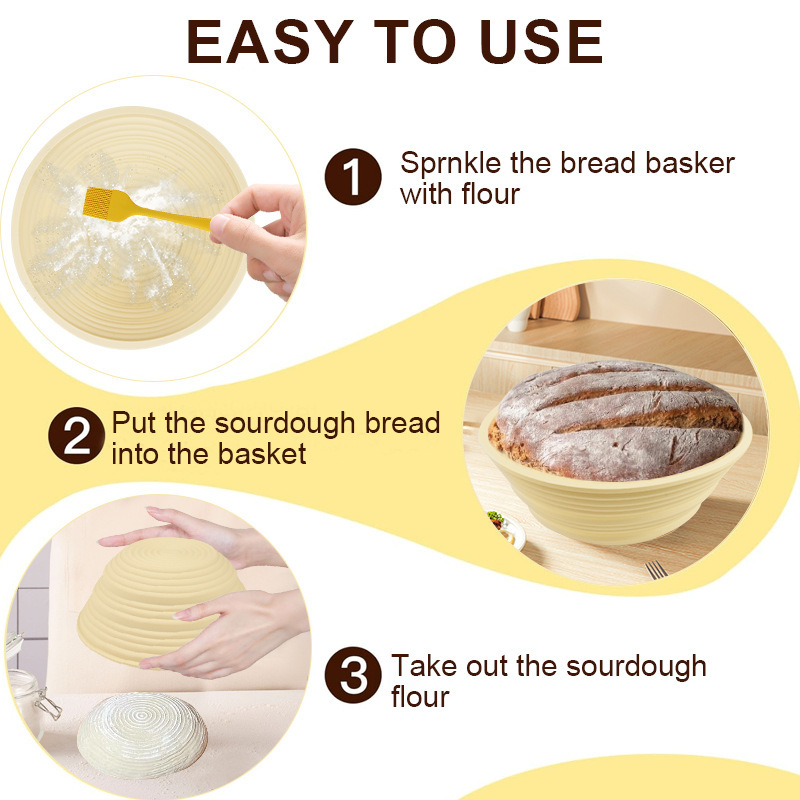 EASY TO USE

1 Sprnkle the bread basker with flour

2 Put the sourdough bread into the basket

3 Take out the sourdough flour