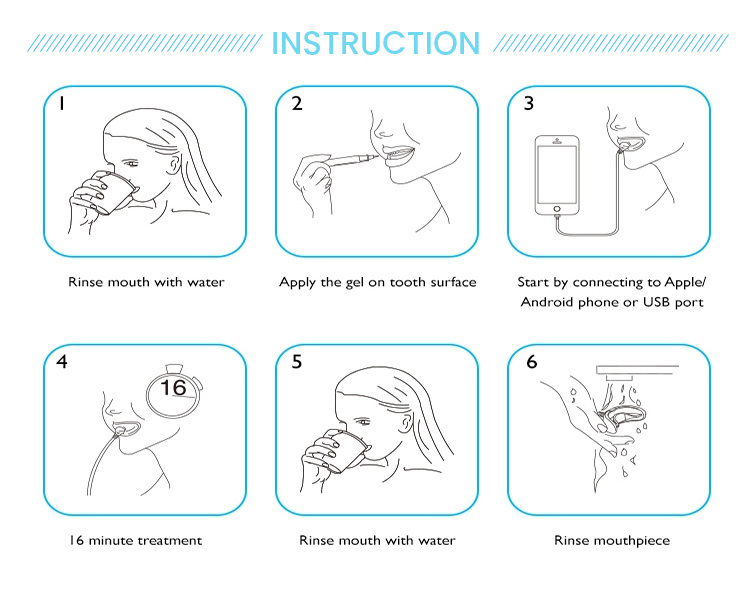 INSTRUCTION

1

Rinse mouth with water

2

Apply the gel on tooth surface

3

Start by connecting to Apple/ Android phone or USB port

4

16

16 minute treatment

5

Rinse mouth with water

6

Rinse mouthpiece