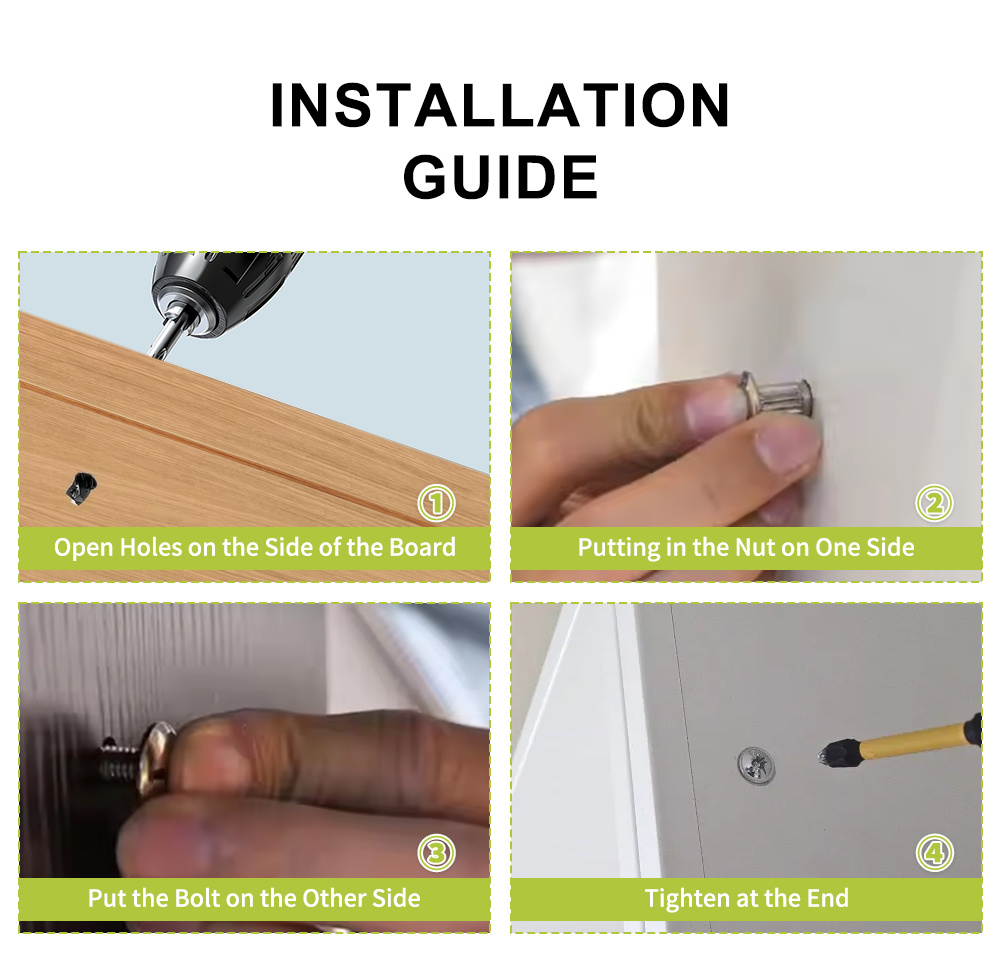 INSTALLATION
GUIDE

①
Open Holes on the Side of the Board

②
Putting in the Nut on One Side

③
Put the Bolt on the Other Side

④
Tighten at the End