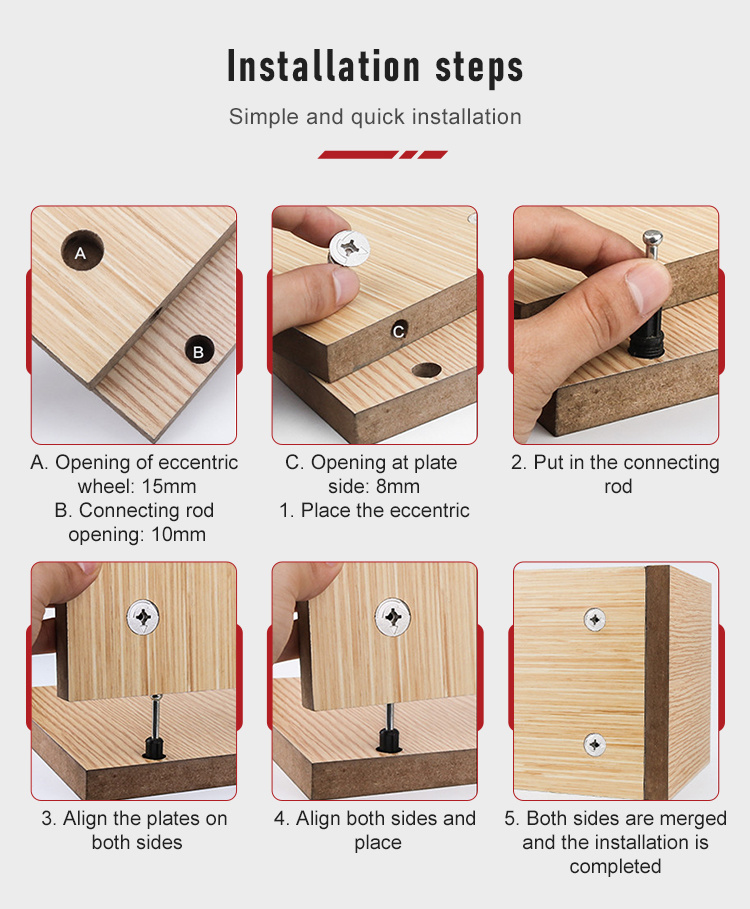 Installation steps

Simple and quick installation

A

B

A. Opening of eccentric wheel: 15mm
B. Connecting rod opening: 10mm

C

C. Opening at plate side: 8mm
1. Place the eccentric

2. Put in the connecting rod

3. Align the plates on both sides

4. Align both sides and place

5. Both sides are merged and the installation is completed