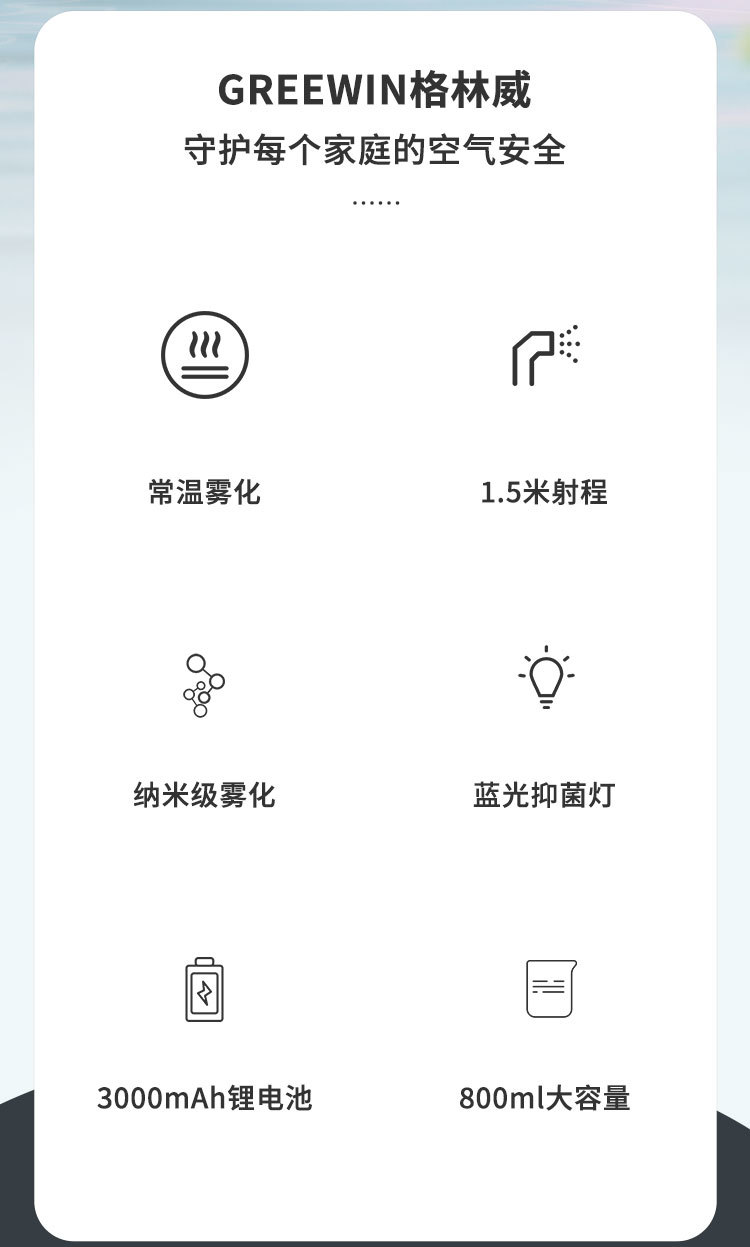 GREEWIN格林威

守护每个家庭的空气安全

......

常温雾化

1.5米射程

纳米级雾化

蓝光抑菌灯

3000mAh锂电池

800ml大容量