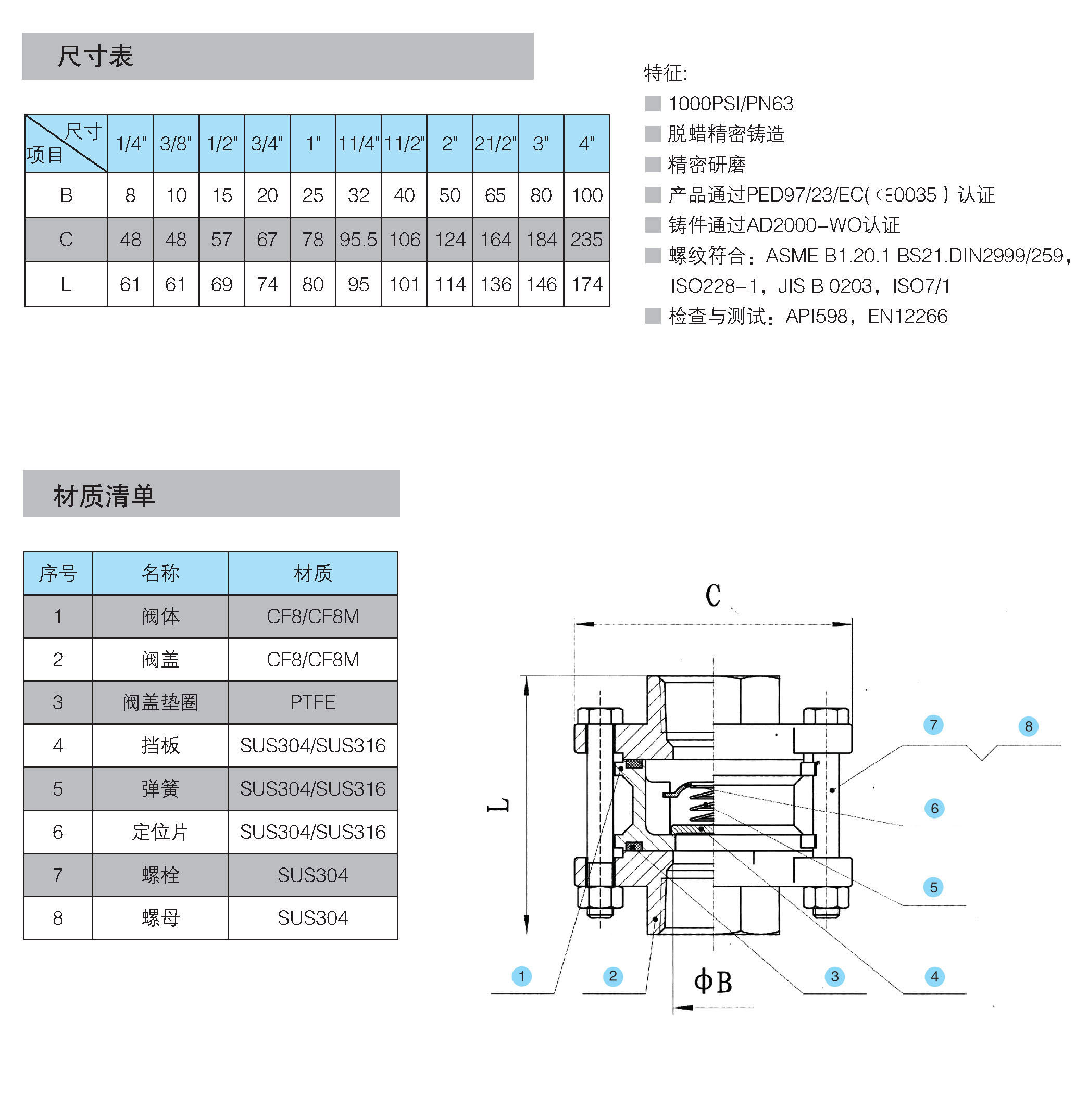 尺寸表

| 尺寸 项目 | 1/4" | 3/8" | 1/2" | 3/4" | 1" | 11/4" | 11/2" | 2" | 21/2" | 3" | 4" |
|---|---|---|---|---|---|---|---|---|---|---|---|
| B | 8 | 10 | 15 | 20 | 25 | 32 | 40 | 50 | 65 | 80 | 100 |
| C | 48 | 48 | 57 | 67 | 78 | 95.5 | 106 | 124 | 164 | 184 | 235 |
| L | 61 | 61 | 69 | 74 | 80 | 95 | 101 | 114 | 136 | 146 | 174 |

特征:
1000PSI/PN63
脱蜡精密铸造
精密研磨
产品通过PED97/23/EC( CE0035 ) 认证
铸件通过AD2000-WO认证
螺纹符合：ASME B1.20.1 BS21.DIN2999/259，ISO228-1，JIS B 0203，ISO7/1
检查与测试：API598，EN12266

材质清单

| 序号 | 名称 | 材质 |
|---|---|---|
| 1 | 阀体 | CF8/CF8M |
| 2 | 阀盖 | CF8/CF8M |
| 3 | 阀盖垫圈 | PTFE |
| 4 | 挡板 | SUS304/SUS316 |
| 5 | 弹簧 | SUS304/SUS316 |
| 6 | 定位片 | SUS304/SUS316 |
| 7 | 螺栓 | SUS304 |
| 8 | 螺母 | SUS304 |

C
L
7 8 6 5
1 2 ΦB 3 4