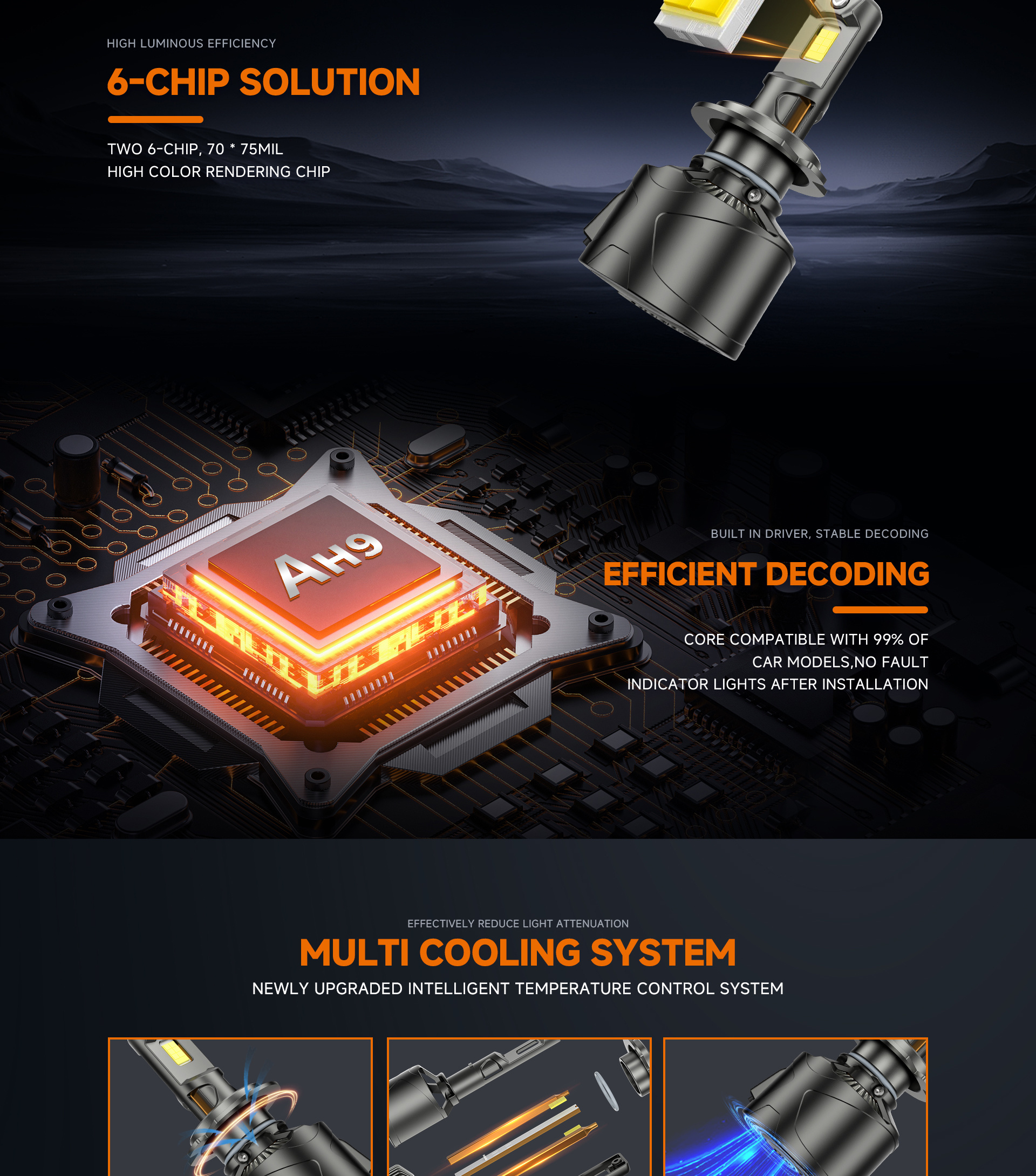 HIGH LUMINOUS EFFICIENCY

6-CHIP SOLUTION

TWO 6-CHIP, 70 * 75MIL
HIGH COLOR RENDERING CHIP

AH9

BUILT IN DRIVER, STABLE DECODING

EFFICIENT DECODING

CORE COMPATIBLE WITH 99% OF CAR MODELS,NO FAULT INDICATOR LIGHTS AFTER INSTALLATION

EFFECTIVELY REDUCE LIGHT ATTENUATION

MULTI COOLING SYSTEM

NEWLY UPGRADED INTELLIGENT TEMPERATURE CONTROL SYSTEM