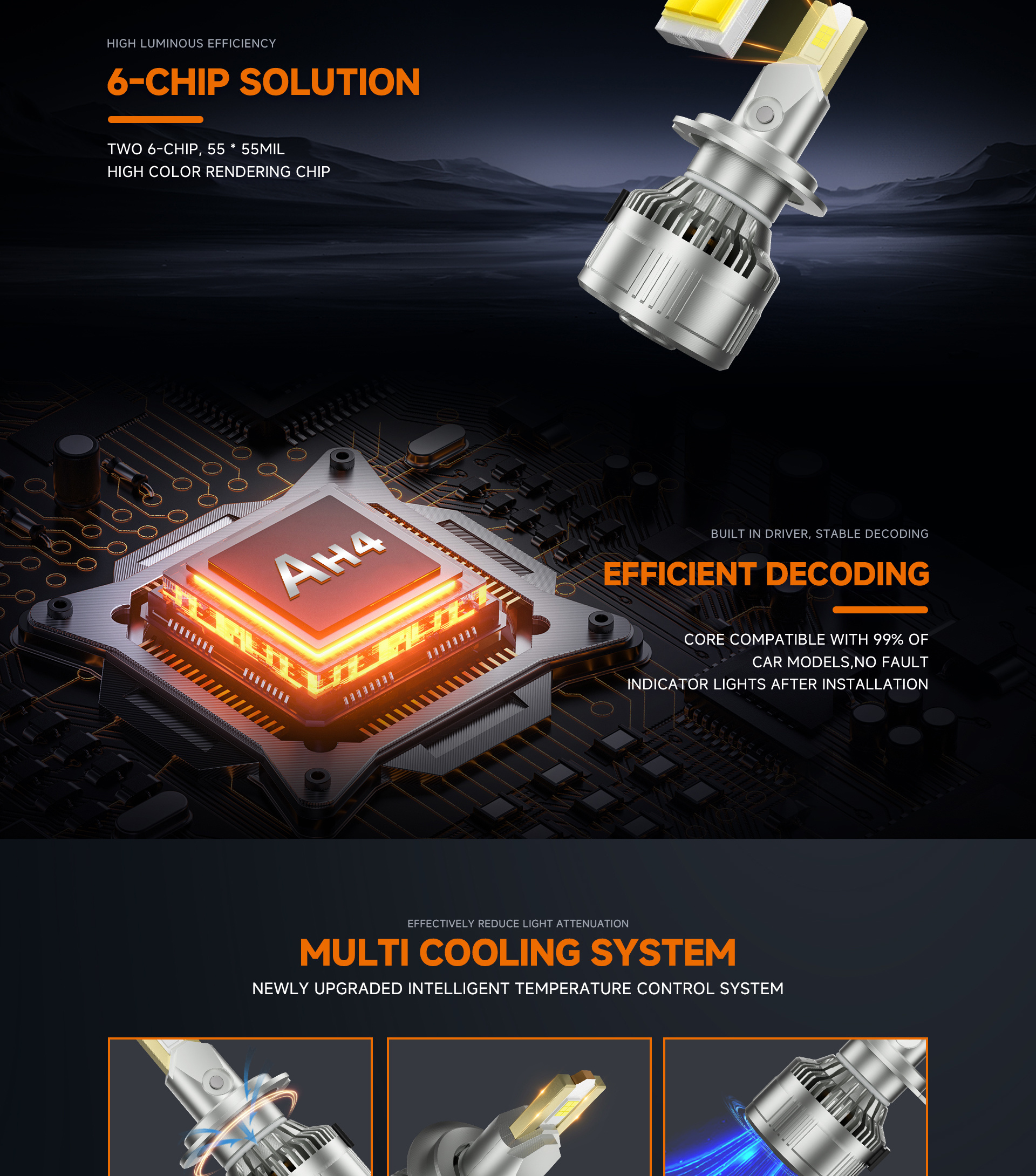 HIGH LUMINOUS EFFICIENCY

6-CHIP SOLUTION

TWO 6-CHIP, 55 * 55MIL
HIGH COLOR RENDERING CHIP

AH4

BUILT IN DRIVER, STABLE DECODING

EFFICIENT DECODING

CORE COMPATIBLE WITH 99% OF CAR MODELS,NO FAULT INDICATOR LIGHTS AFTER INSTALLATION

EFFECTIVELY REDUCE LIGHT ATTENUATION

MULTI COOLING SYSTEM

NEWLY UPGRADED INTELLIGENT TEMPERATURE CONTROL SYSTEM