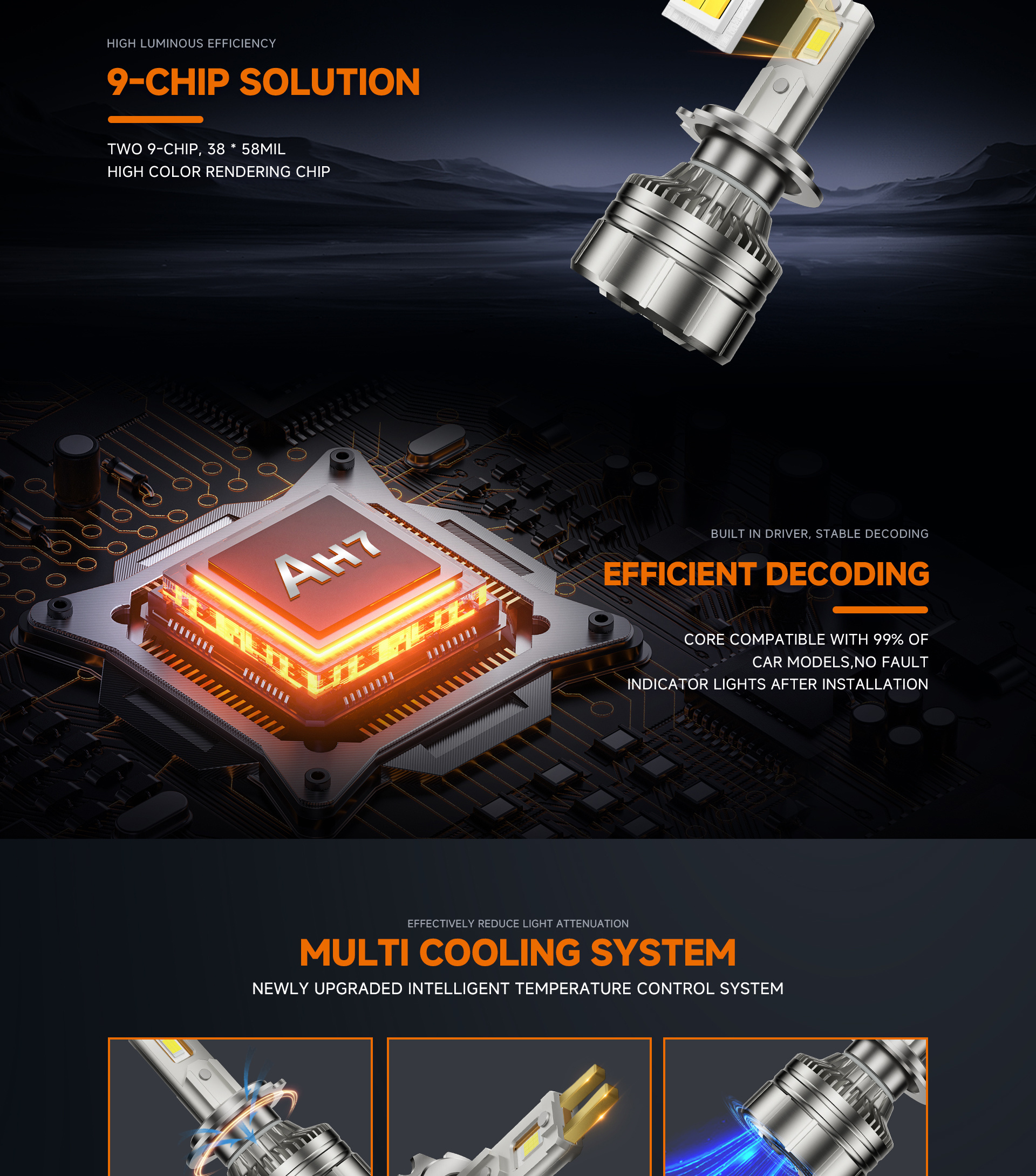 HIGH LUMINOUS EFFICIENCY

9-CHIP SOLUTION

TWO 9-CHIP, 38 * 58MIL
HIGH COLOR RENDERING CHIP

AH7

BUILT IN DRIVER, STABLE DECODING

EFFICIENT DECODING

CORE COMPATIBLE WITH 99% OF CAR MODELS,NO FAULT INDICATOR LIGHTS AFTER INSTALLATION

EFFECTIVELY REDUCE LIGHT ATTENUATION

MULTI COOLING SYSTEM

NEWLY UPGRADED INTELLIGENT TEMPERATURE CONTROL SYSTEM