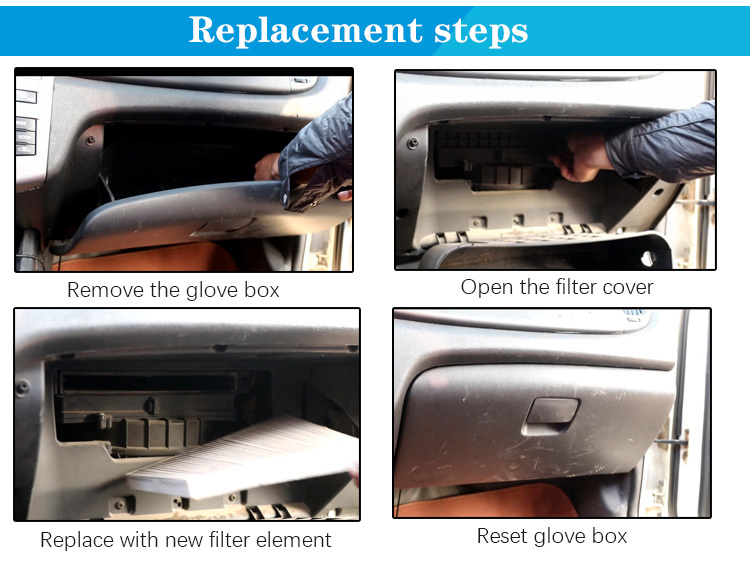 Replacement steps

Remove the glove box

Open the filter cover

Replace with new filter element

Reset glove box