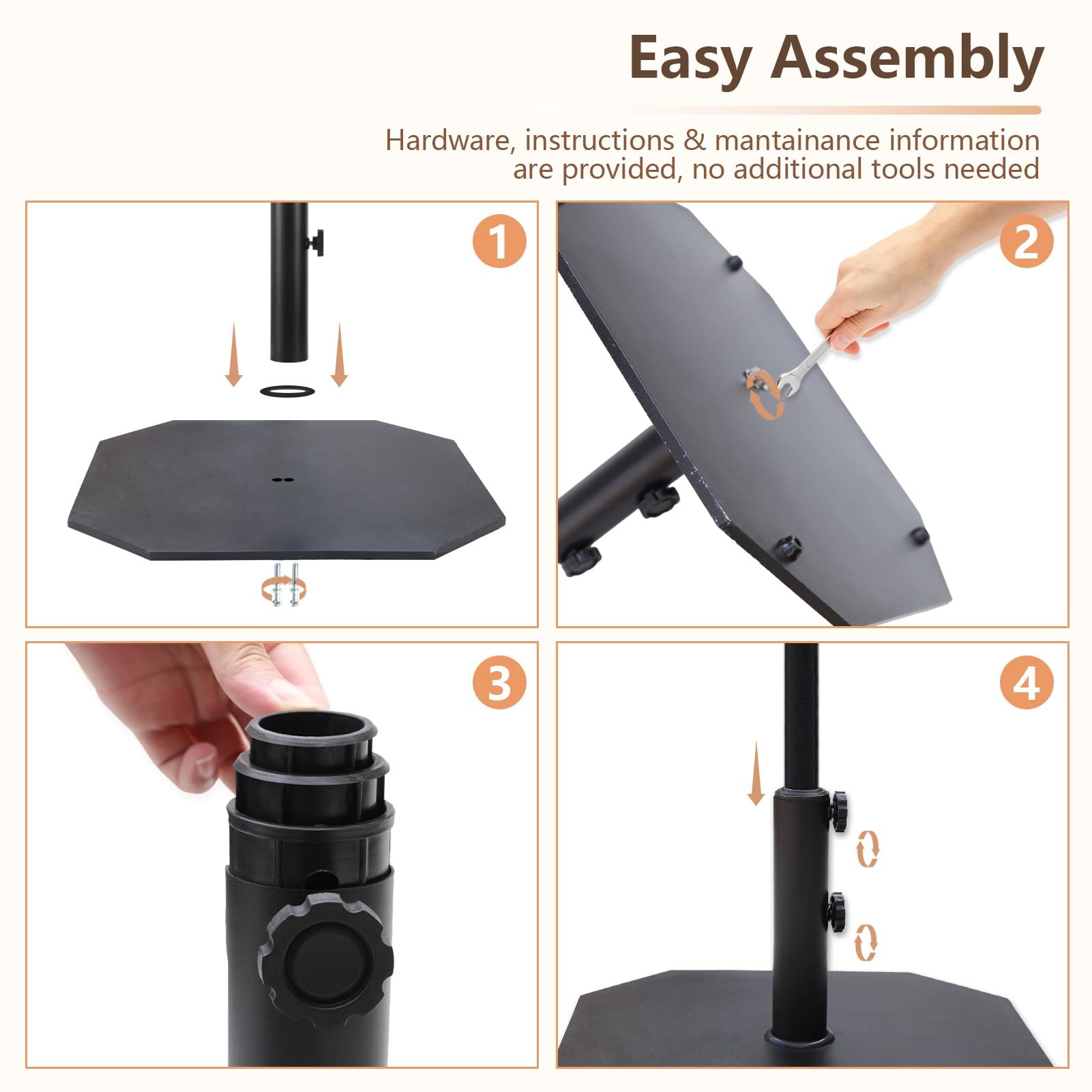 Easy Assembly

Hardware, instructions & mantainance information are provided, no additional tools needed

1

2

3

4