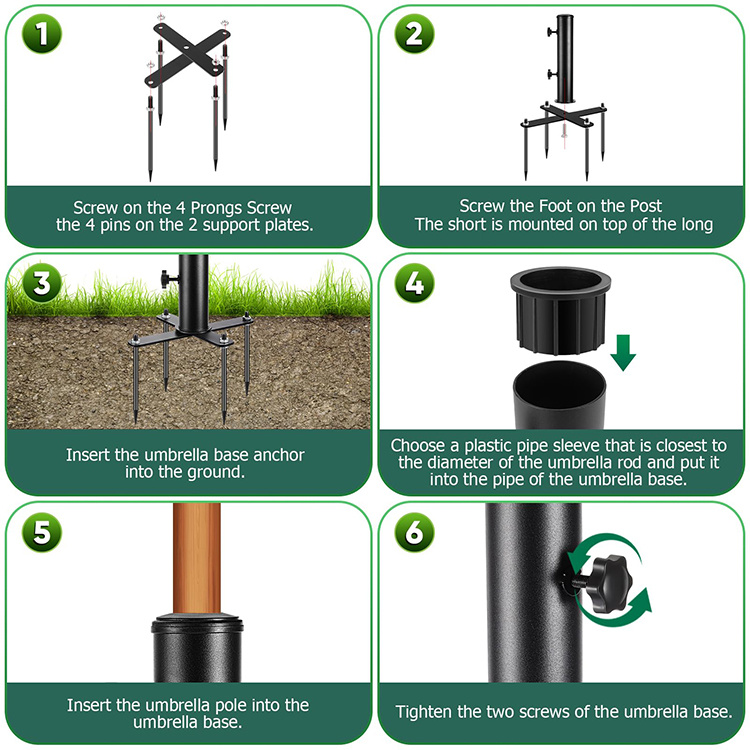 1

Screw on the 4 Prongs Screw the 4 pins on the 2 support plates.

2

Screw the Foot on the Post The short is mounted on top of the long

3

Insert the umbrella base anchor into the ground.

4

Choose a plastic pipe sleeve that is closest to the diameter of the umbrella rod and put it into the pipe of the umbrella base.

5

Insert the umbrella pole into the umbrella base.

6

Tighten the two screws of the umbrella base.