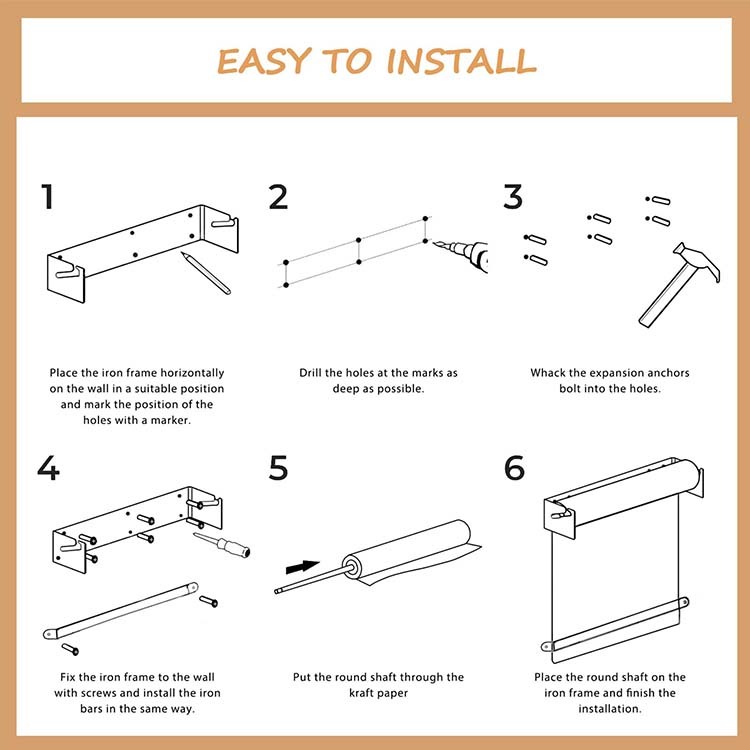 EASY TO INSTALL

1

Place the iron frame horizontally on the wall in a suitable position and mark the position of the holes with a marker.

2

Drill the holes at the marks as deep as possible.

3

Whack the expansion anchors bolt into the holes.

4

Fix the iron frame to the wall with screws and install the iron bars in the same way.

5

Put the round shaft through the kraft paper

6

Place the round shaft on the iron frame and finish the installation.