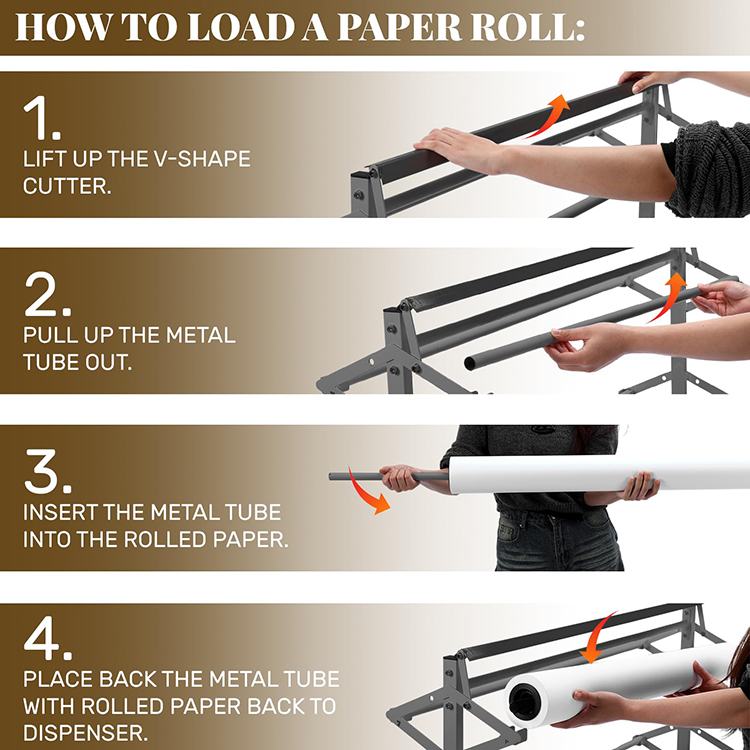 HOW TO LOAD A PAPER ROLL:

1.
LIFT UP THE V-SHAPE CUTTER.

2.
PULL UP THE METAL TUBE OUT.

3.
INSERT THE METAL TUBE INTO THE ROLLED PAPER.

4.
PLACE BACK THE METAL TUBE WITH ROLLED PAPER BACK TO DISPENSER.