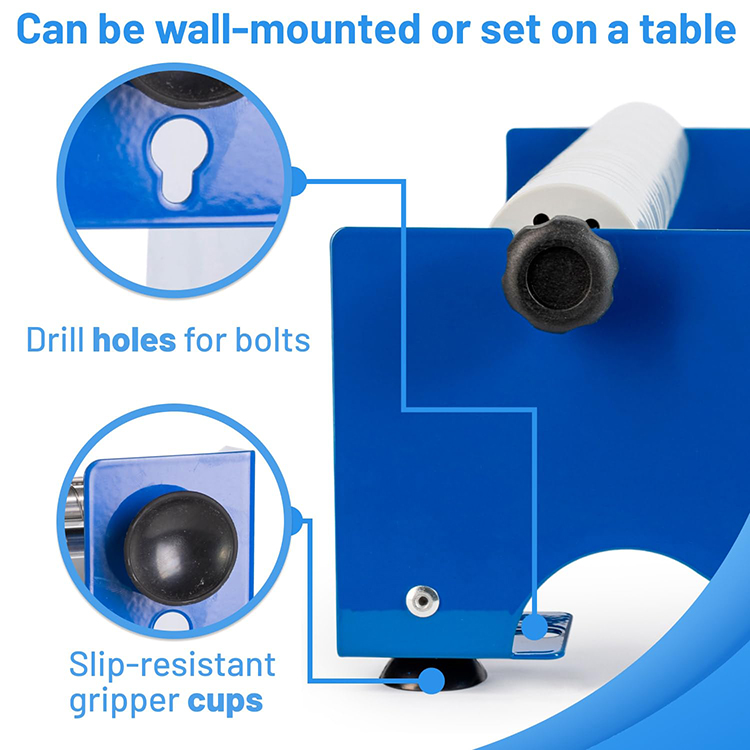 Can be wall-mounted or set on a table

Drill holes for bolts

Slip-resistant gripper cups