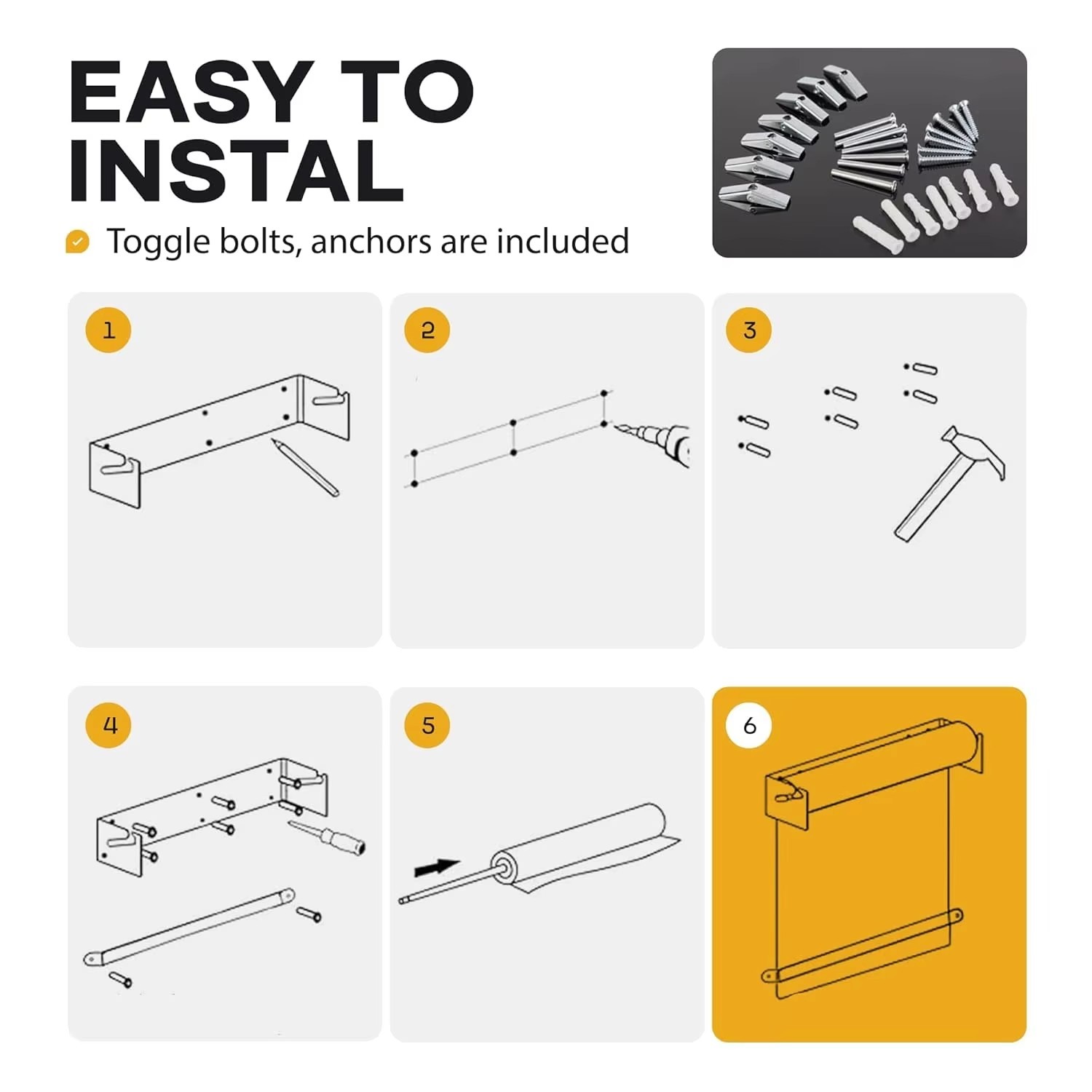 EASY TO INSTAL

Toggle bolts, anchors are included

1

2

3

4

5

6