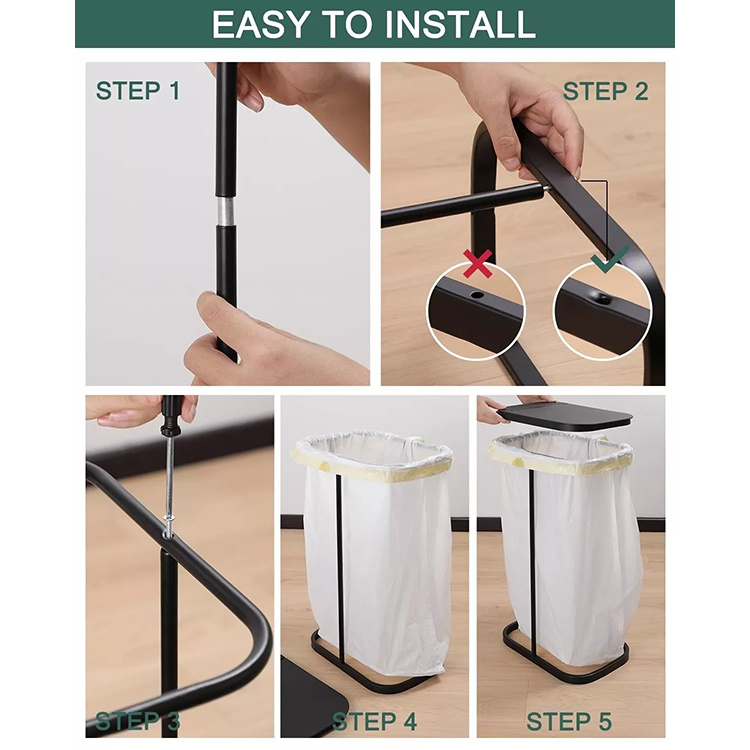 EASY TO INSTALL

STEP 1

STEP 2

STEP 3

STEP 4

STEP 5