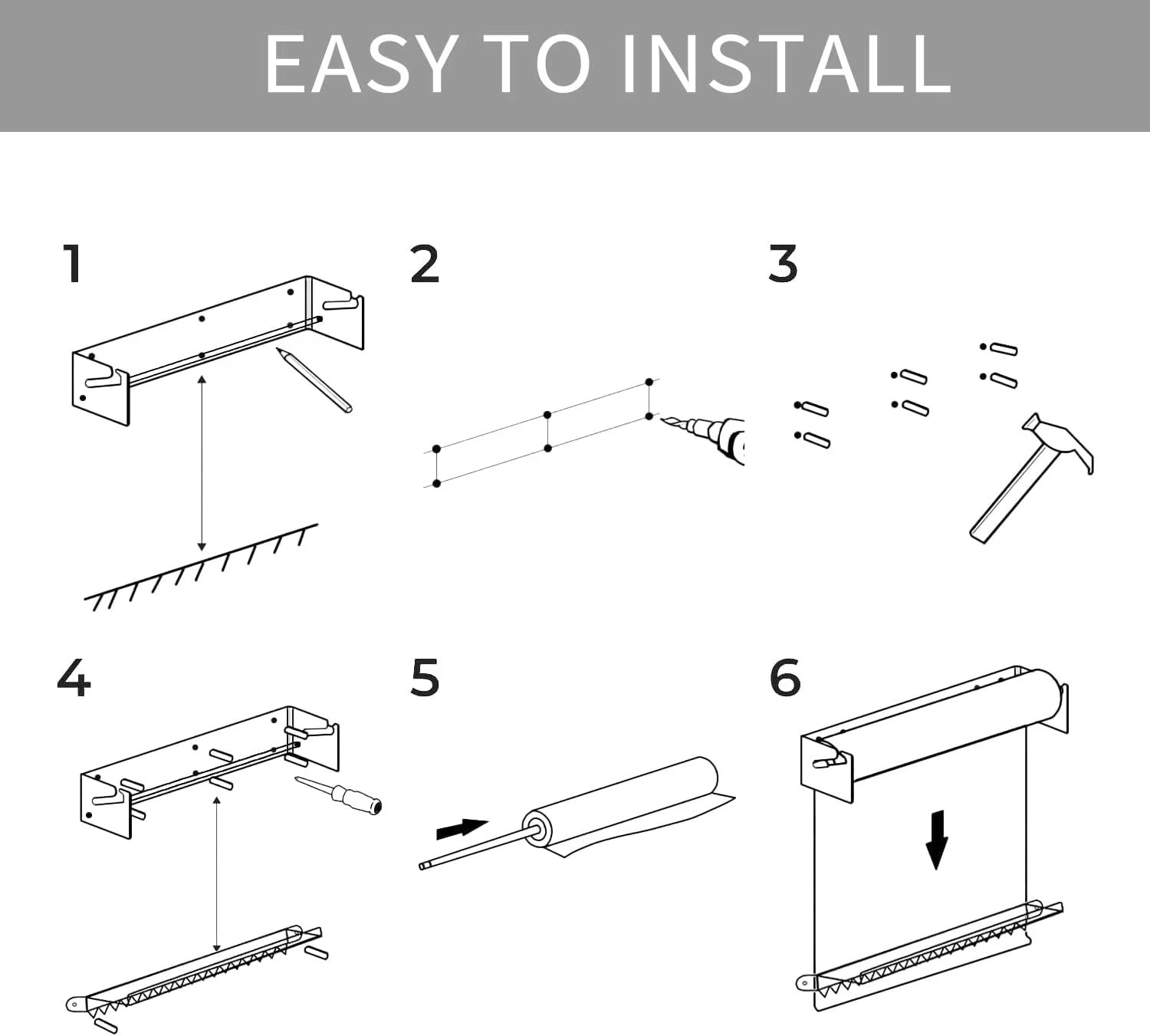 EASY TO INSTALL

1

2

3

4

5

6