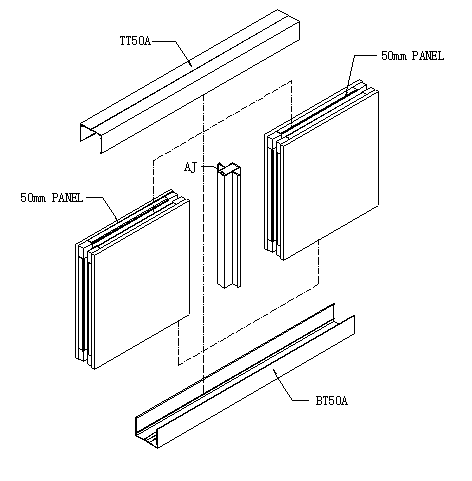 TT50A

50mm PANEL

AJ

50mm PANEL

BT50A