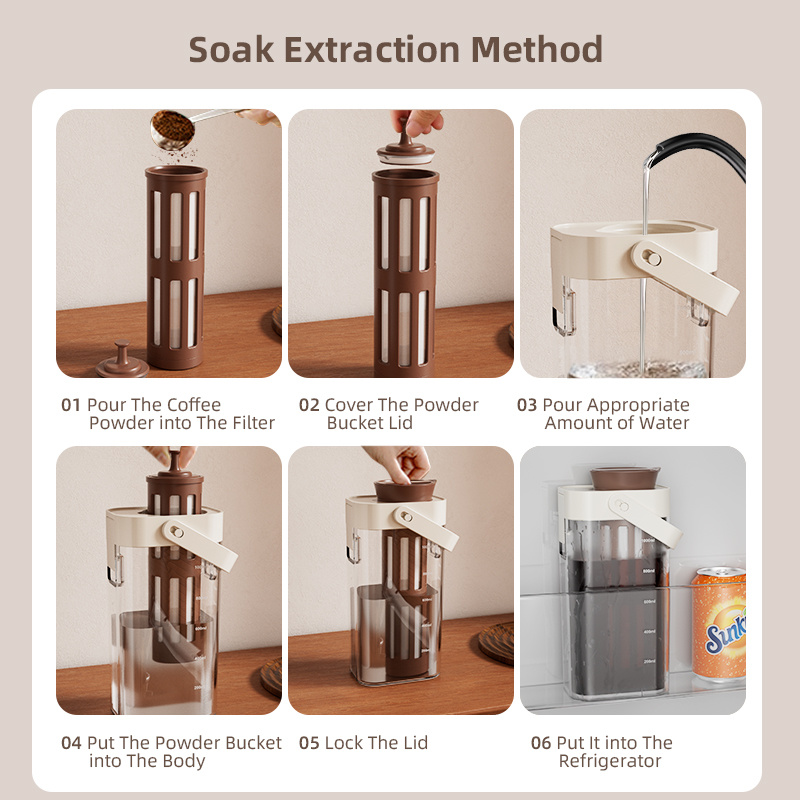 Soak Extraction Method

01 Pour The Coffee Powder into The Filter

02 Cover The Powder Bucket Lid

03 Pour Appropriate Amount of Water

04 Put The Powder Bucket into The Body

05 Lock The Lid

06 Put It into The Refrigerator

Sunk