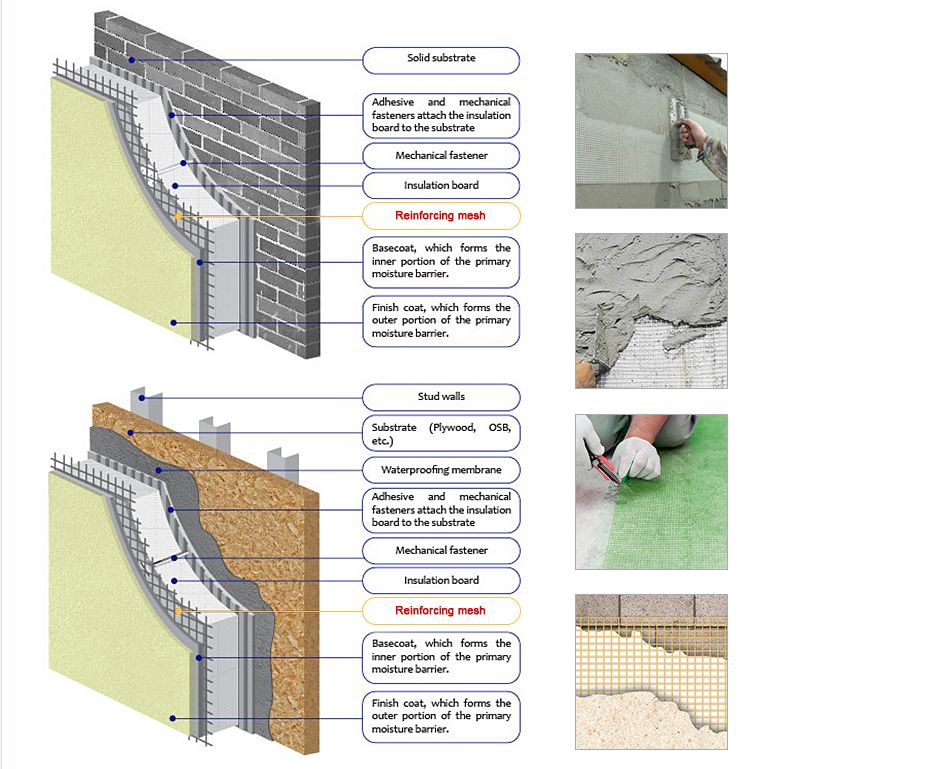 Solid substrate

Adhesive and mechanical fasteners attach the insulation board to the substrate

Mechanical fastener

Insulation board

Reinforcing mesh

Basecoat, which forms the inner portion of the primary moisture barrier.

Finish coat, which forms the outer portion of the primary moisture barrier.

Stud walls

Substrate (Plywood, OSB, etc.)

Waterproofing membrane

Adhesive and mechanical fasteners attach the insulation board to the substrate

Mechanical fastener

Insulation board

Reinforcing mesh

Basecoat, which forms the inner portion of the primary moisture barrier.

Finish coat, which forms the outer portion of the primary moisture barrier.