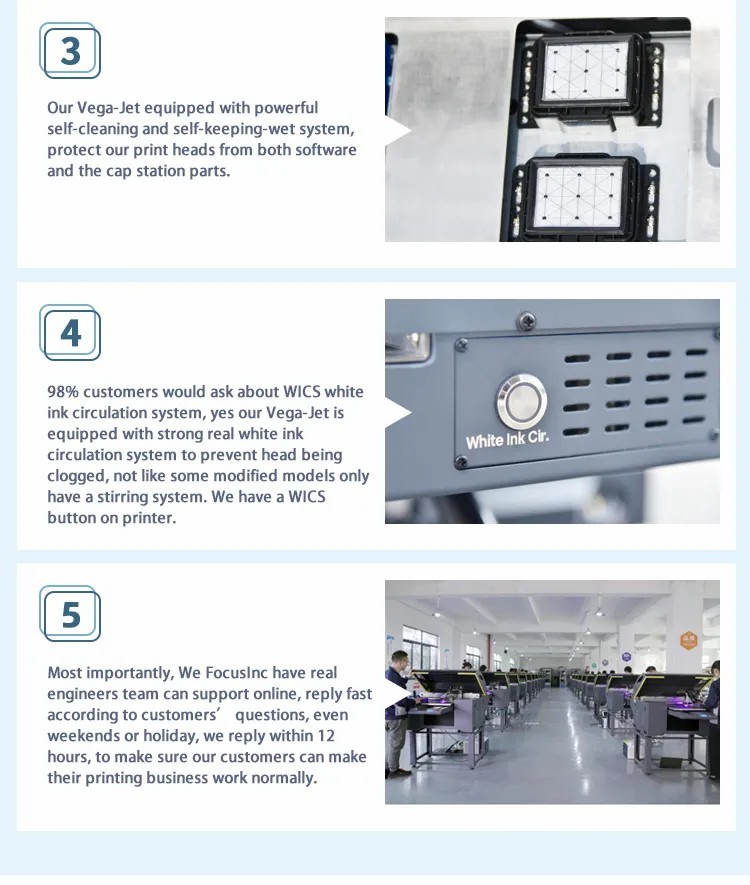 3

Our Vega-Jet equipped with powerful self-cleaning and self-keeping-wet system, protect our print heads from both software and the cap station parts.

4

98% customers would ask about WICS white ink circulation system, yes our Vega-Jet is equipped with strong real white ink circulation system to prevent head being clogged, not like some modified models only have a stirring system. We have a WICS button on printer.

White Ink Cir.

5

Most importantly, We FocusInc have real engineers team can support online, reply fast according to customers' questions, even weekends or holiday, we reply within 12 hours, to make sure our customers can make their printing business work normally.