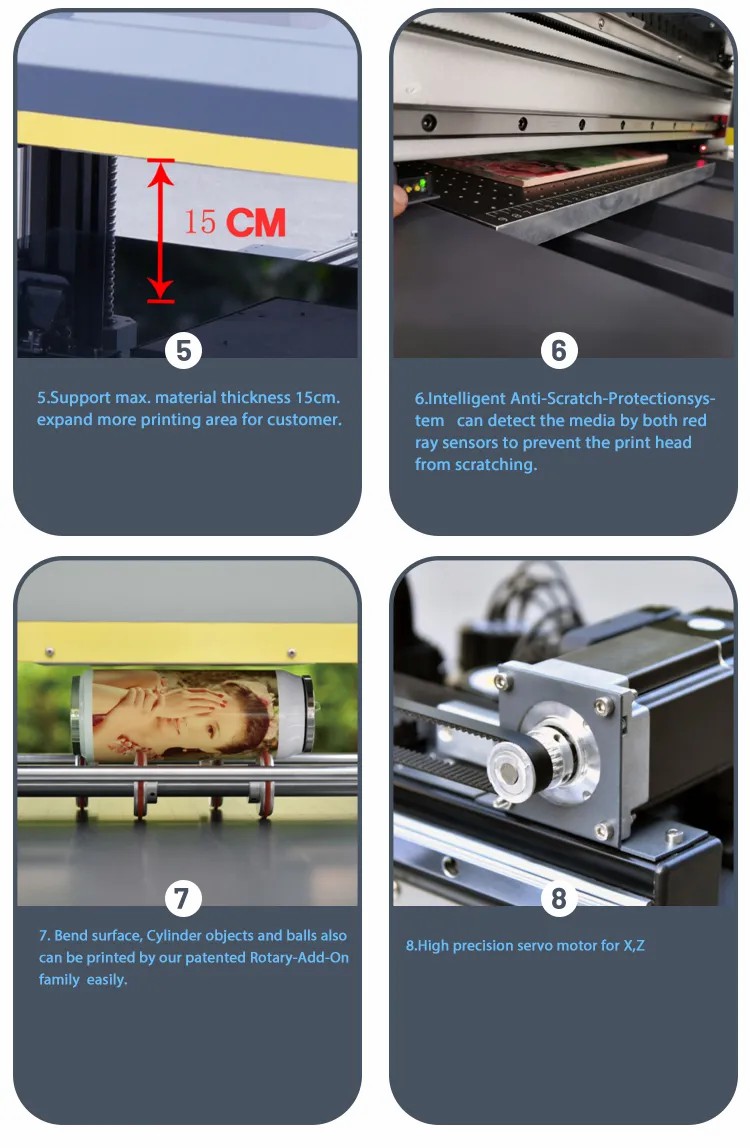 15 CM

5

5.Support max. material thickness 15cm. expand more printing area for customer.

6

6.Intelligent Anti-Scratch-Protectionsystem can detect the media by both red ray sensors to prevent the print head from scratching.

7

7. Bend surface, Cylinder objects and balls also can be printed by our patented Rotary-Add-On family easily.

8

8.High precision servo motor for X,Z