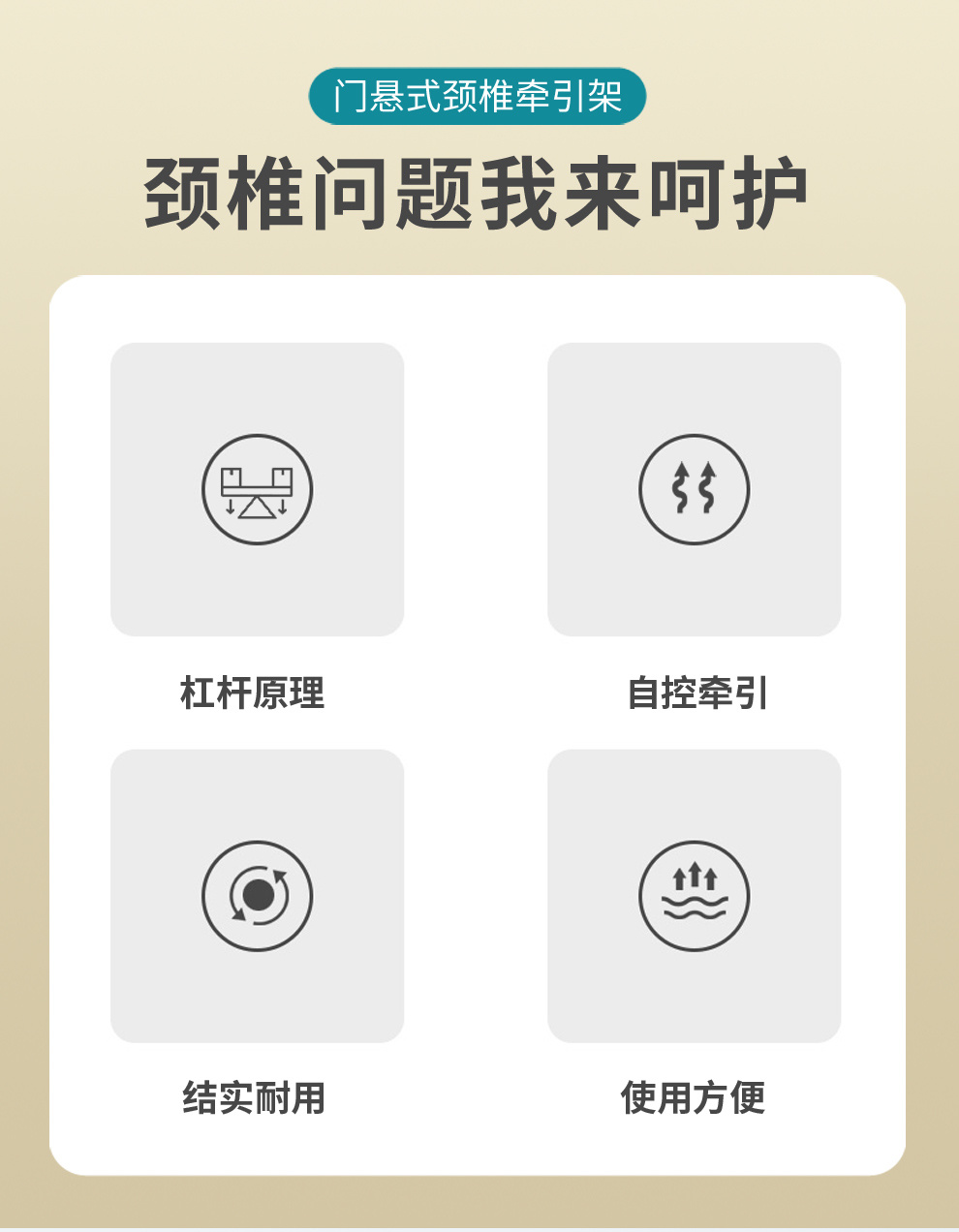 门悬式颈椎牵引架

颈椎问题我来呵护

杠杆原理

自控牵引

结实耐用

使用方便