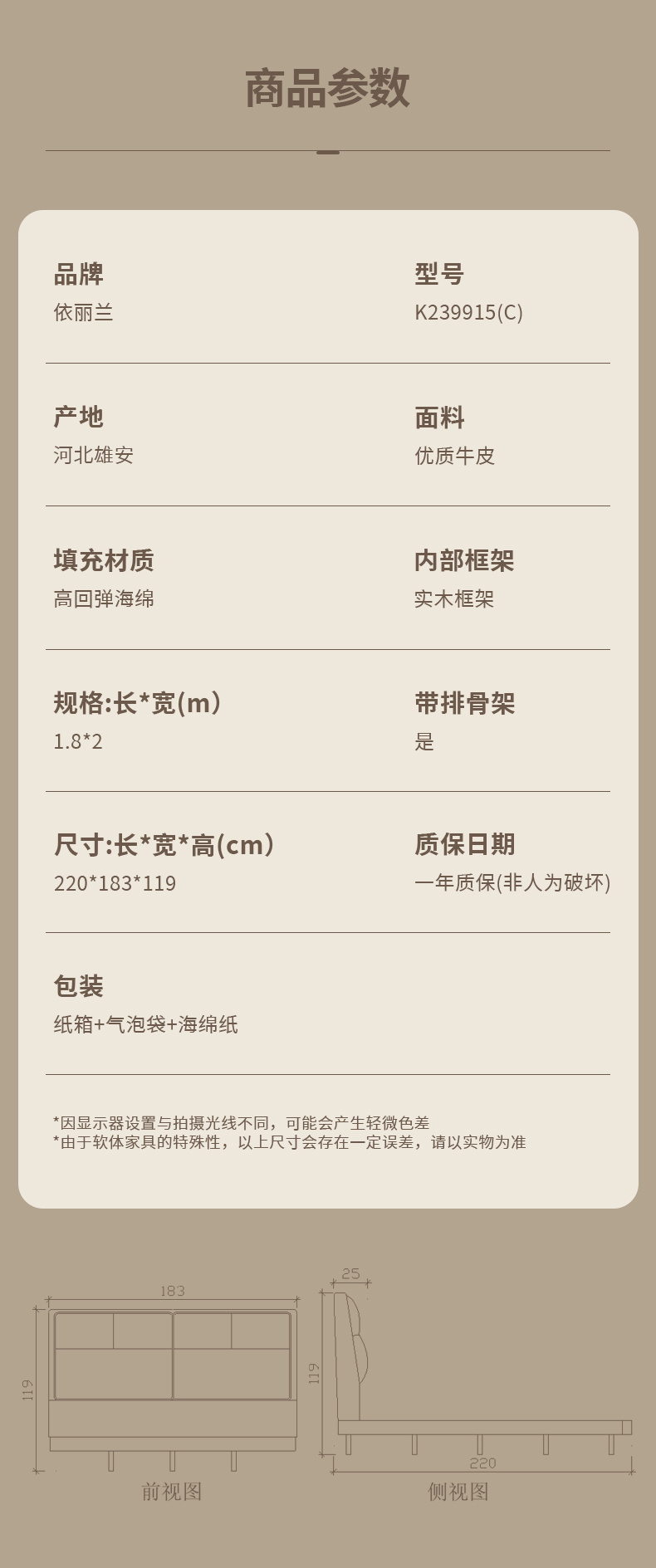 商品参数

品牌
依丽兰

型号
K239915(C)

产地
河北雄安

面料
优质牛皮

填充材质
高回弹海绵

内部框架
实木框架

规格:长*宽(m)
1.8*2

带排骨架
是

尺寸:长*宽*高(cm)
220*183*119

质保日期
一年质保(非人为破坏)

包装
纸箱+气泡袋+海绵纸

*因显示器设置与拍摄光线不同，可能会产生轻微色差
*由于软体家具的特殊性，以上尺寸会存在一定误差，请以实物为准

183
119
前视图

25
119
220
侧视图