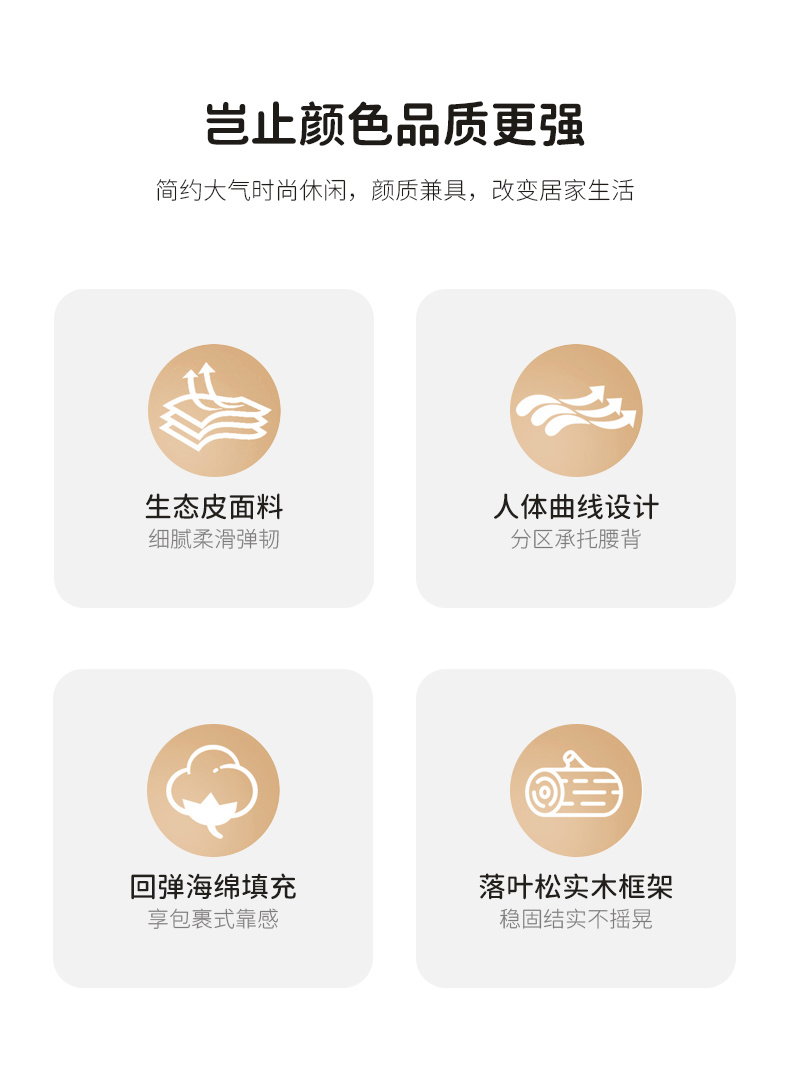 岂止颜色品质更强

简约大气时尚休闲，颜质兼具，改变居家生活

生态皮面料
细腻柔滑弹韧

人体曲线设计
分区承托腰背

回弹海绵填充
享包裹式靠感

落叶松实木框架
稳固结实不摇晃