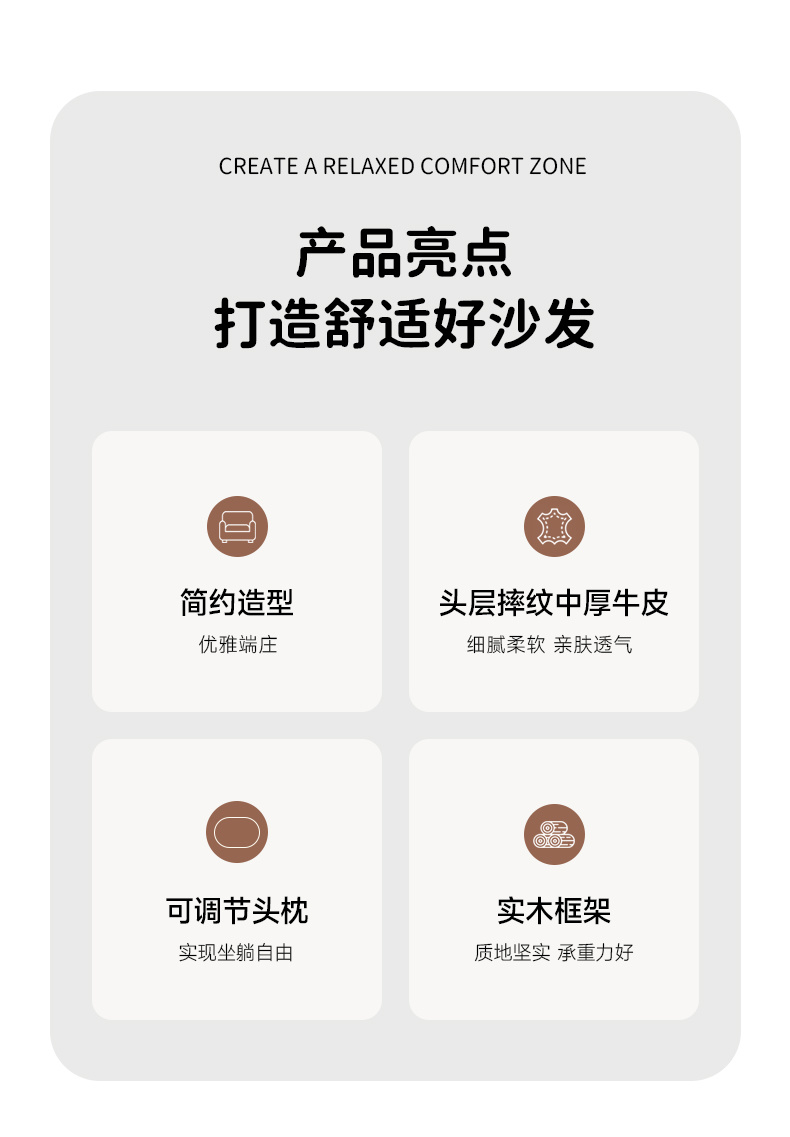 CREATE A RELAXED COMFORT ZONE

产品亮点
打造舒适好沙发

简约造型
优雅端庄

头层摔纹中厚牛皮
细腻柔软 亲肤透气

可调节头枕
实现坐躺自由

实木框架
质地坚实 承重力好