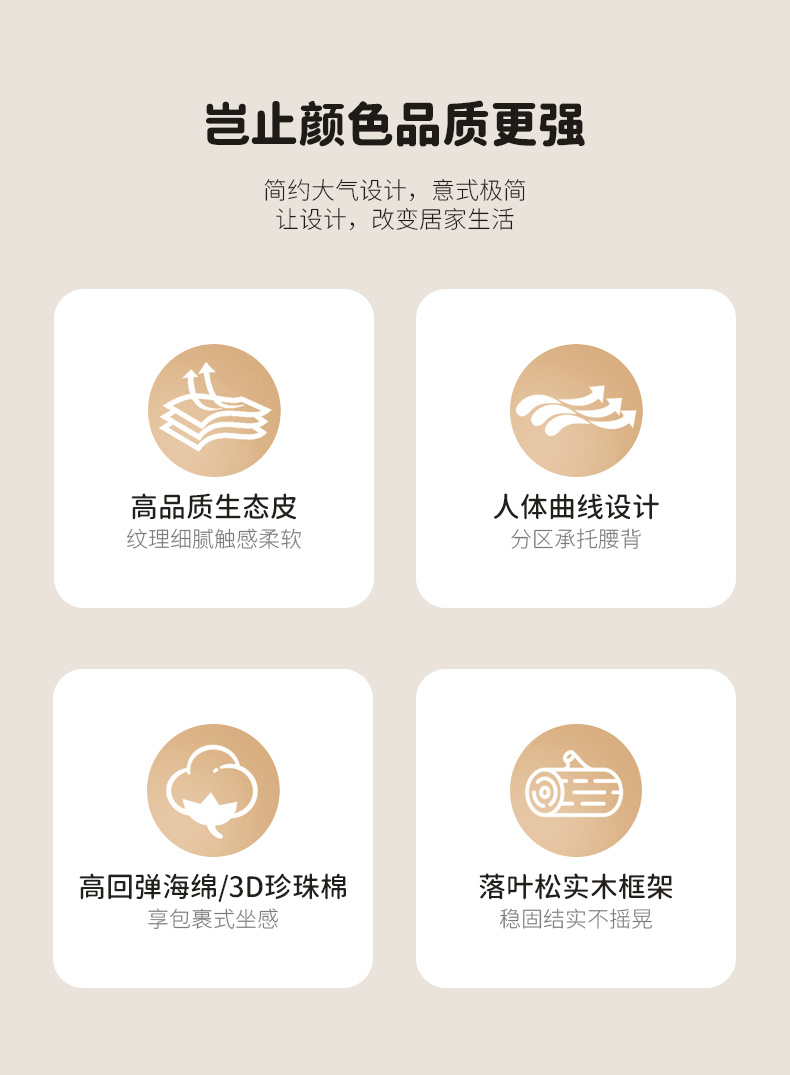 岂止颜色品质更强

简约大气设计，意式极简
让设计，改变居家生活

高品质生态皮
纹理细腻触感柔软

人体曲线设计
分区承托腰背

高回弹海绵/3D珍珠棉
享包裹式坐感

落叶松实木框架
稳固结实不摇晃