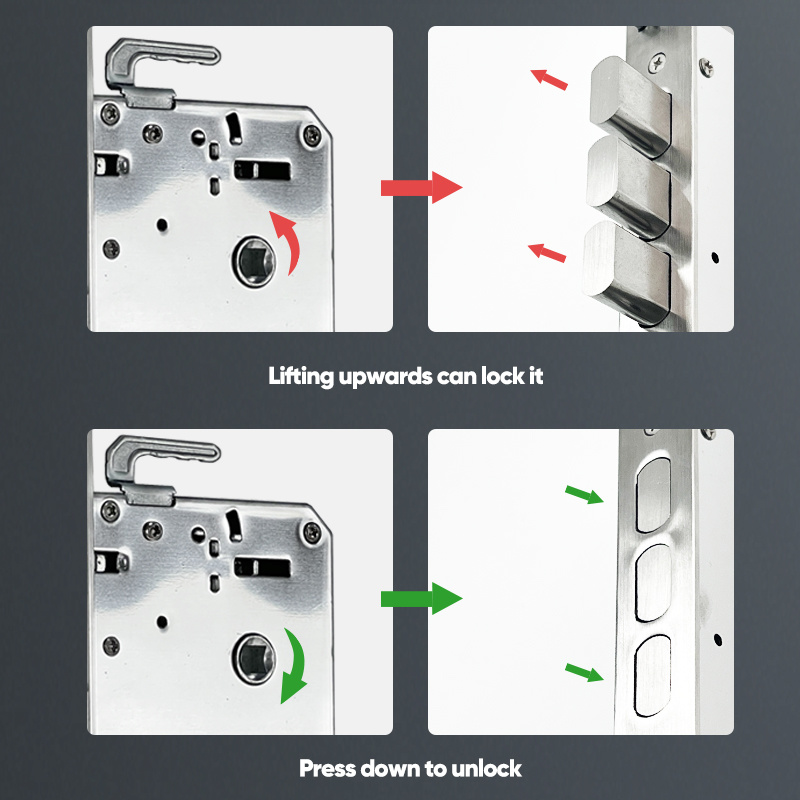 Lifting upwards can lock it

Press down to unlock