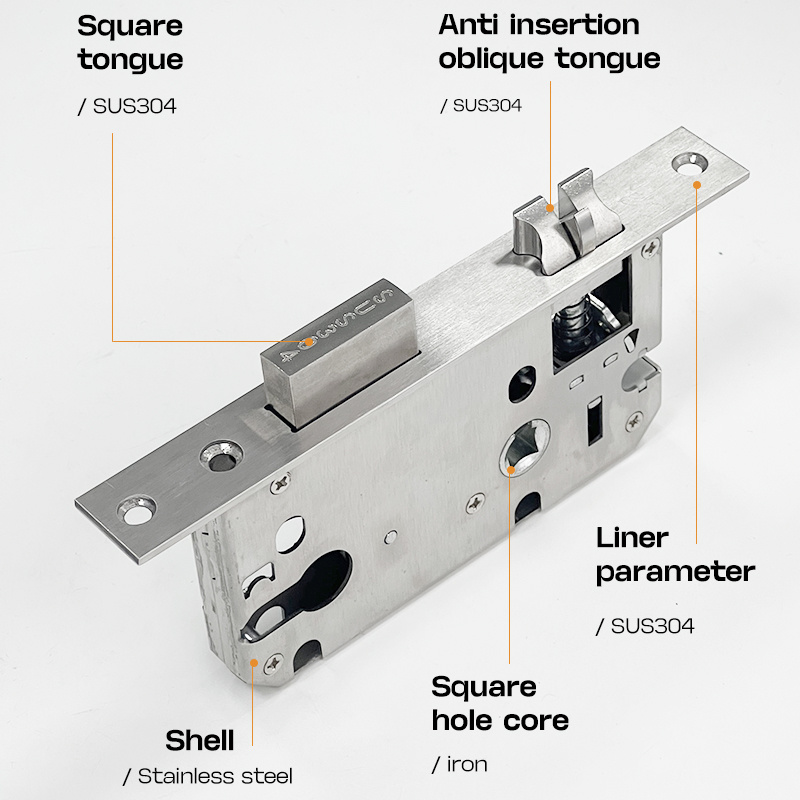 Square tongue

/ SUS304

Anti insertion oblique tongue

/ SUS304

SUS304

Liner parameter

/ SUS304

Square hole core

/ iron

Shell

/ Stainless steel